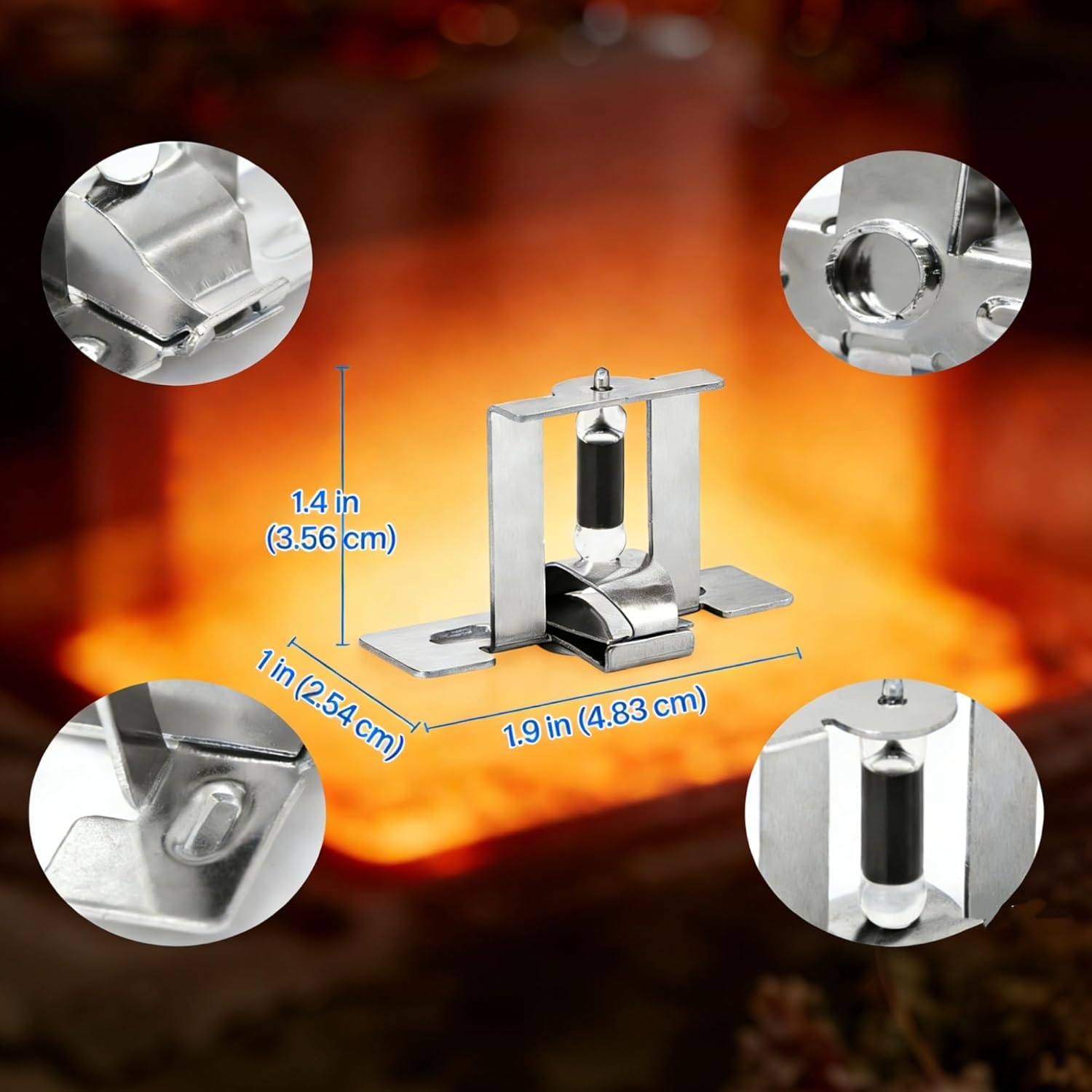 1.4 in
(3.56 cm)

1 in (2.54 cm)

1.9 in (4.83 cm)