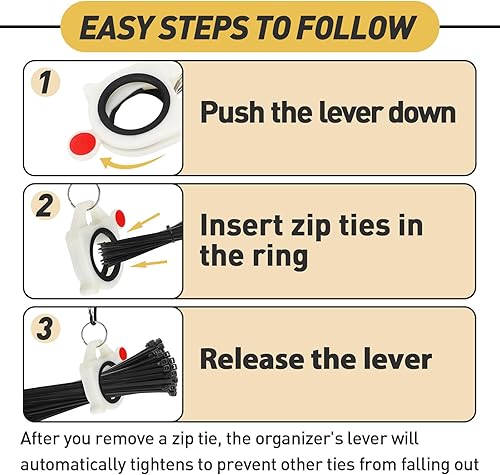 EASY STEPS TO FOLLOW

1

Push the lever down

2

Insert zip ties in the ring

3

Release the lever

After you remove a zip tie, the organizer's lever will automatically tightens to prevent other ties from falling out