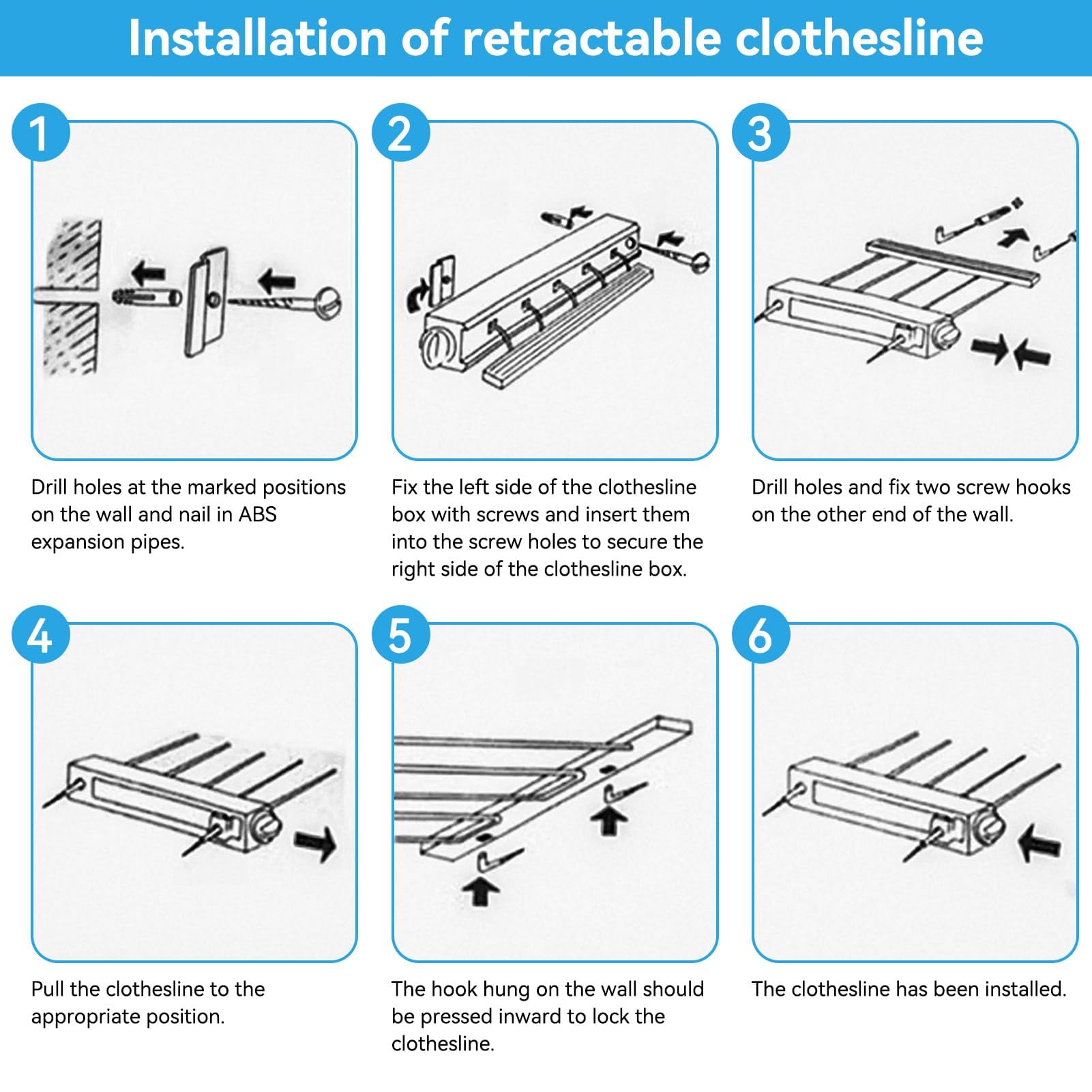 Installation of retractable clothesline

1

Drill holes at the marked positions on the wall and nail in ABS expansion pipes.

2

Fix the left side of the clothesline box with screws and insert them into the screw holes to secure the right side of the clothesline box.

3

Drill holes and fix two screw hooks on the other end of the wall.

4

Pull the clothesline to the appropriate position.

5

The hook hung on the wall should be pressed inward to lock the clothesline.

6

The clothesline has been installed.