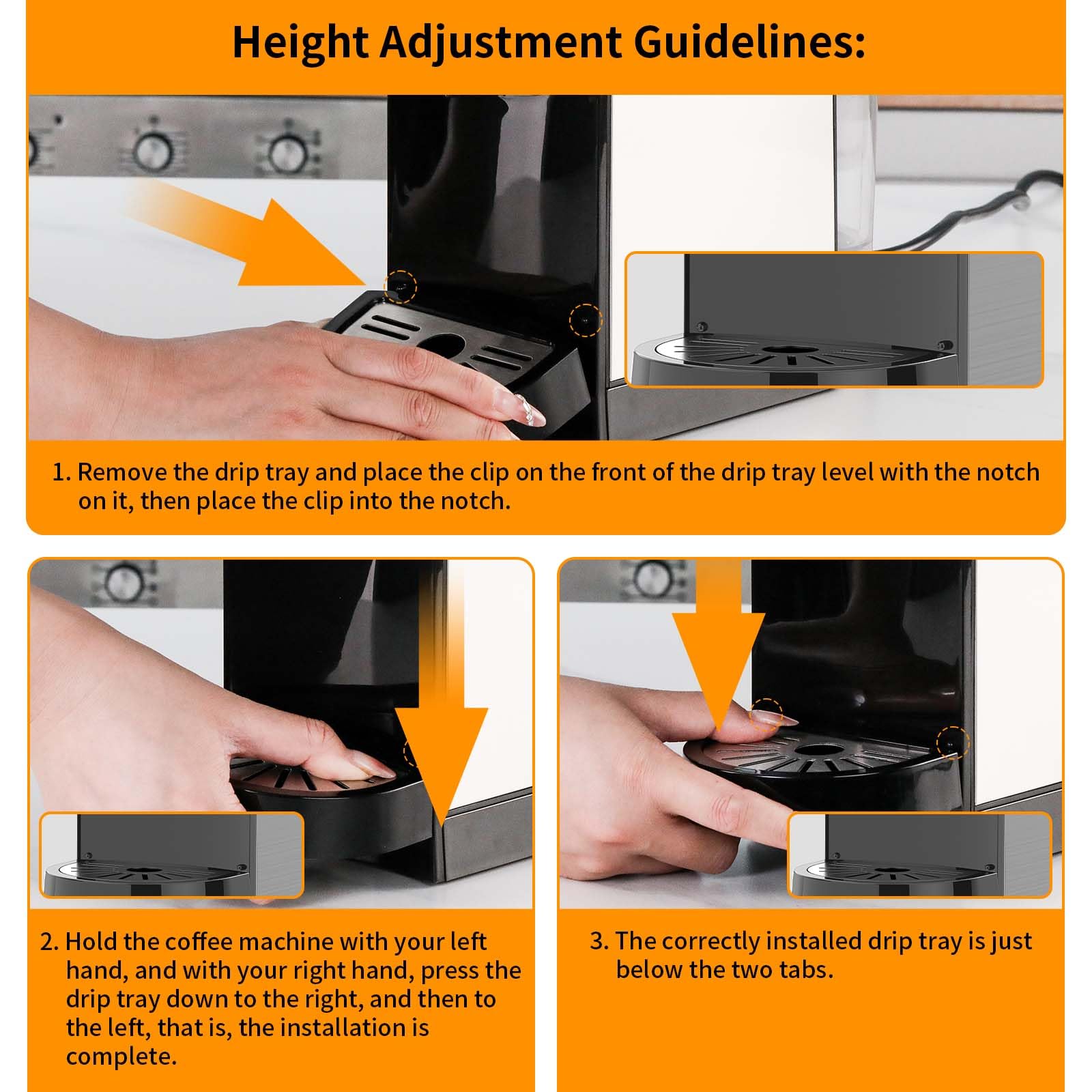 Height Adjustment Guidelines:

1. Remove the drip tray and place the clip on the front of the drip tray level with the notch on it, then place the clip into the notch.

2. Hold the coffee machine with your left hand, and with your right hand, press the drip tray down to the right, and then to the left, that is, the installation is complete.

3. The correctly installed drip tray is just below the two tabs.