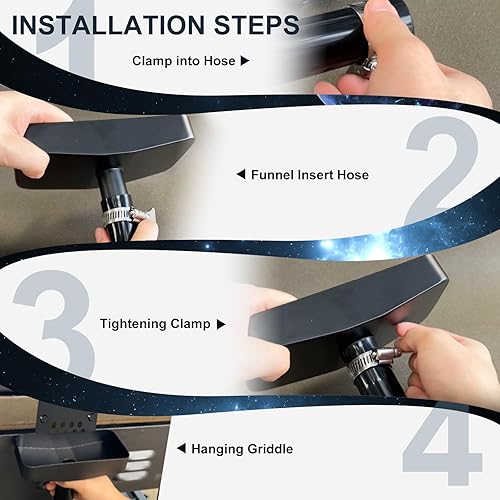 INSTALLATION STEPS

1

Clamp into Hose ▶

2

◀ Funnel Insert Hose

3

Tightening Clamp ▶

4

◀ Hanging Griddle