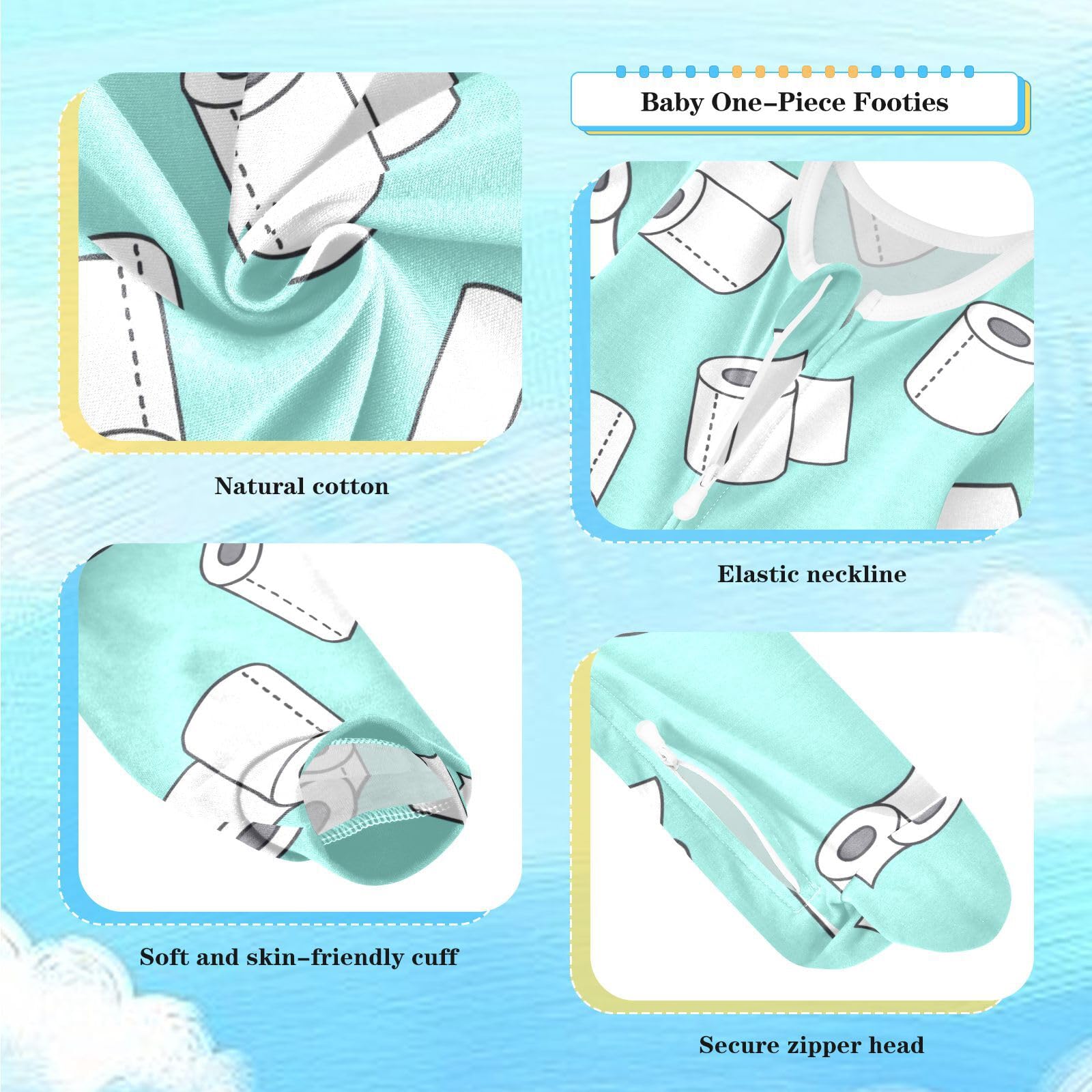 Baby One-Piece Footies

Natural cotton

Elastic neckline

Soft and skin-friendly cuff

Secure zipper head