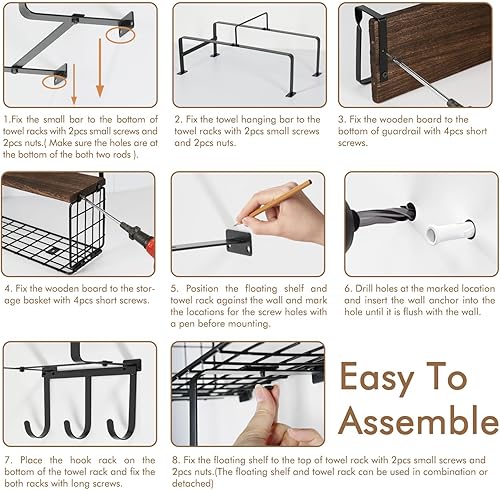 1.Fix the small bar to the bottom of towel racks with 2pcs small screws and 2pcs nuts.( Make sure the holes are at the bottom of the both two rods ).

2. Fix the towel hanging bar to the towel racks with 2pcs small screws and 2pcs nuts.

3. Fix the wooden board to the bottom of guardrail with 4pcs short screws.

4. Fix the wooden board to the storage basket with 4pcs short screws.

5. Position the floating shelf and towel rack against the wall and mark the locations for the screw holes with a pen before mounting.

6. Drill holes at the marked location and insert the wall anchor into the hole until it is flush with the wall.

7. Place the hook rack on the bottom of the towel rack and fix the both racks with long screws.

8. Fix the floating shelf to the top of towel rack with 2pcs small screws and 2pcs nuts.(The floating shelf and towel rack can be used in combination or detached)

Easy To Assemble