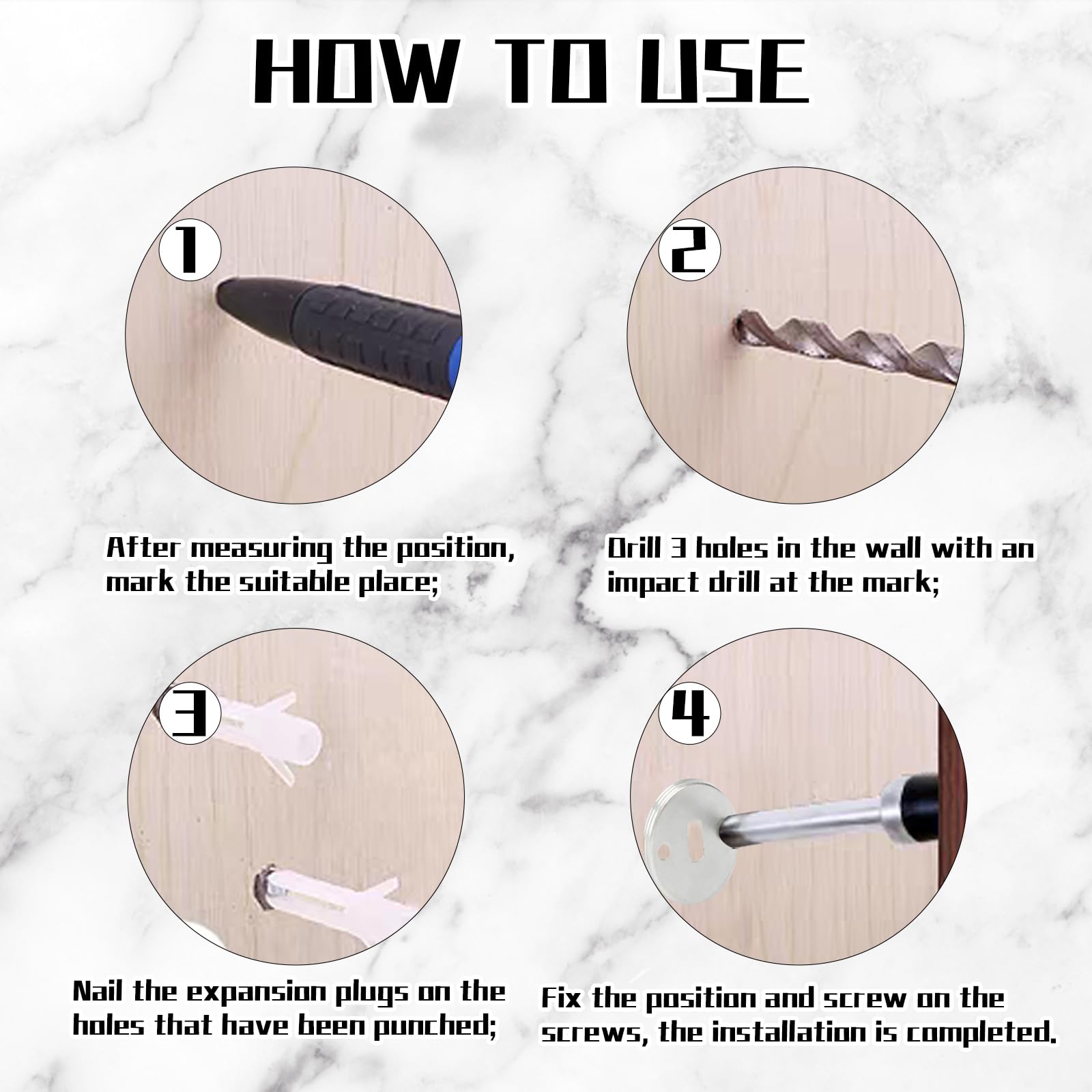 HOW TO USE

1

After measuring the position, mark the suitable place;

2

Drill 3 holes in the wall with an impact drill at the mark;

3

Nail the expansion plugs on the holes that have been punched;

4

Fix the position and screw on the screws, the installation is completed.