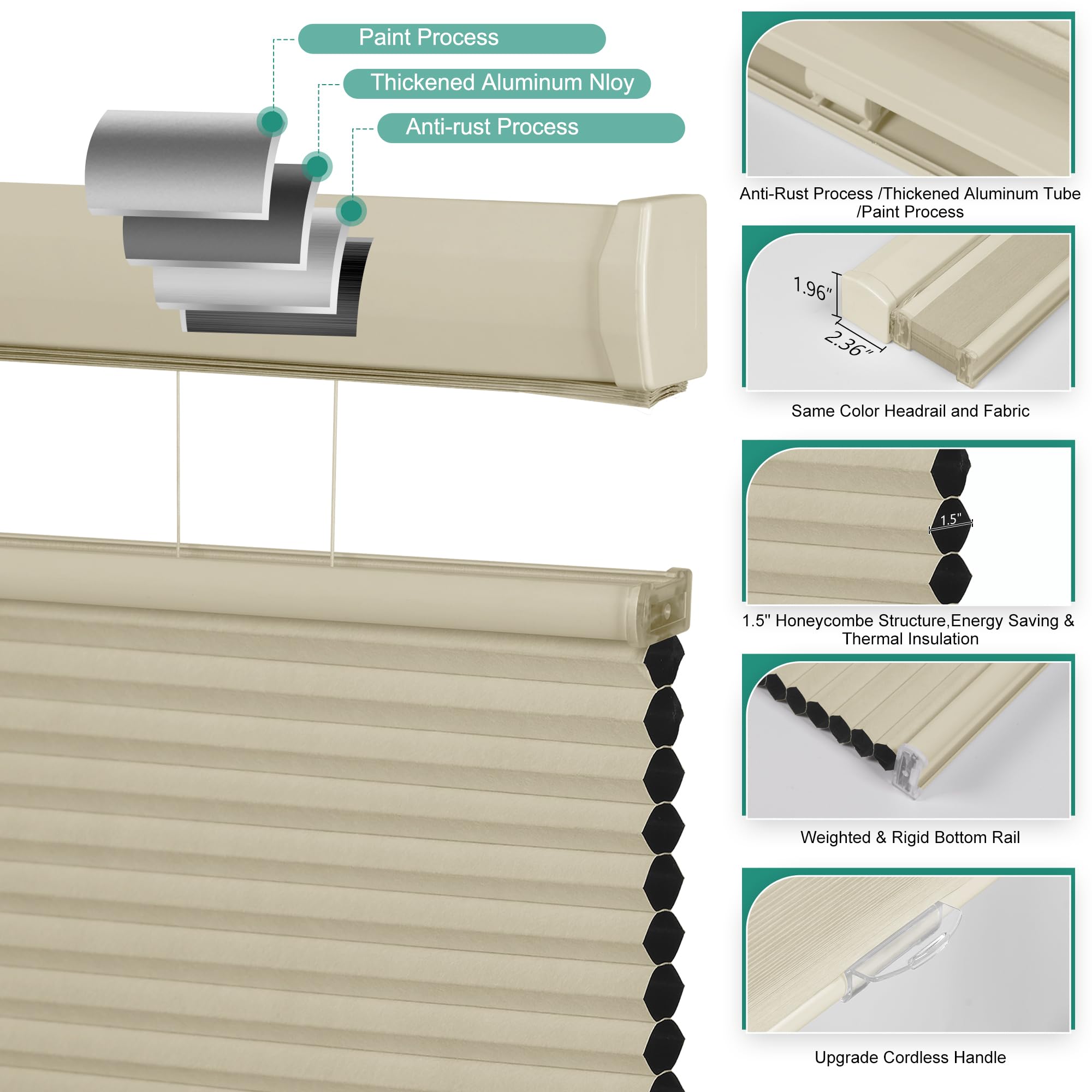 Paint Process

Thickened Aluminum Nloy

Anti-rust Process

Anti-Rust Process /Thickened Aluminum Tube /Paint Process

1.96"

2.36"

Same Color Headrail and Fabric

1.5"

1.5" Honeycombe Structure,Energy Saving & Thermal Insulation

Weighted & Rigid Bottom Rail

Upgrade Cordless Handle