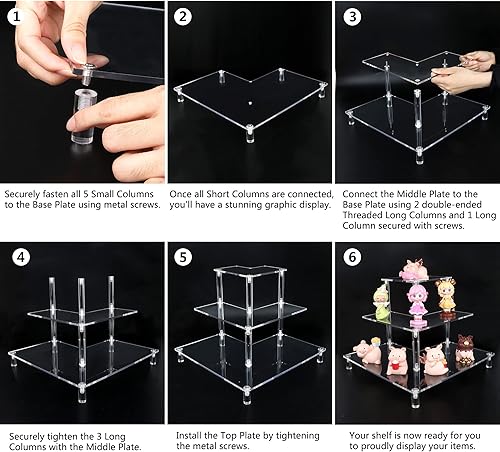 1

Securely fasten all 5 Small Columns to the Base Plate using metal screws.

2

Once all Short Columns are connected, you'll have a stunning graphic display.

3

Connect the Middle Plate to the Base Plate using 2 double-ended Threaded Long Columns and 1 Long Column secured with screws.

4

Securely tighten the 3 Long Columns with the Middle Plate.

5

Install the Top Plate by tightening the metal screws.

6

Your shelf is now ready for you to proudly display your items.