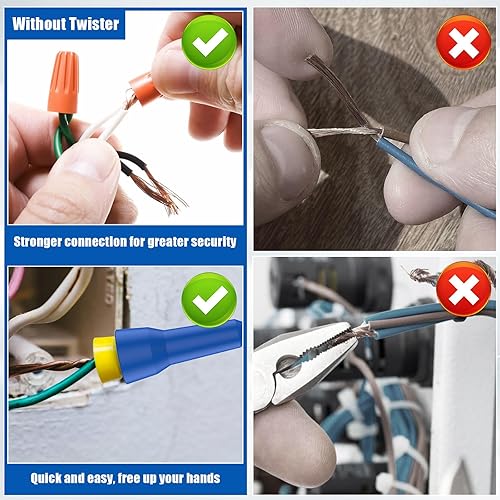 Without Twister

Stronger connection for greater security

Quick and easy, free up your hands