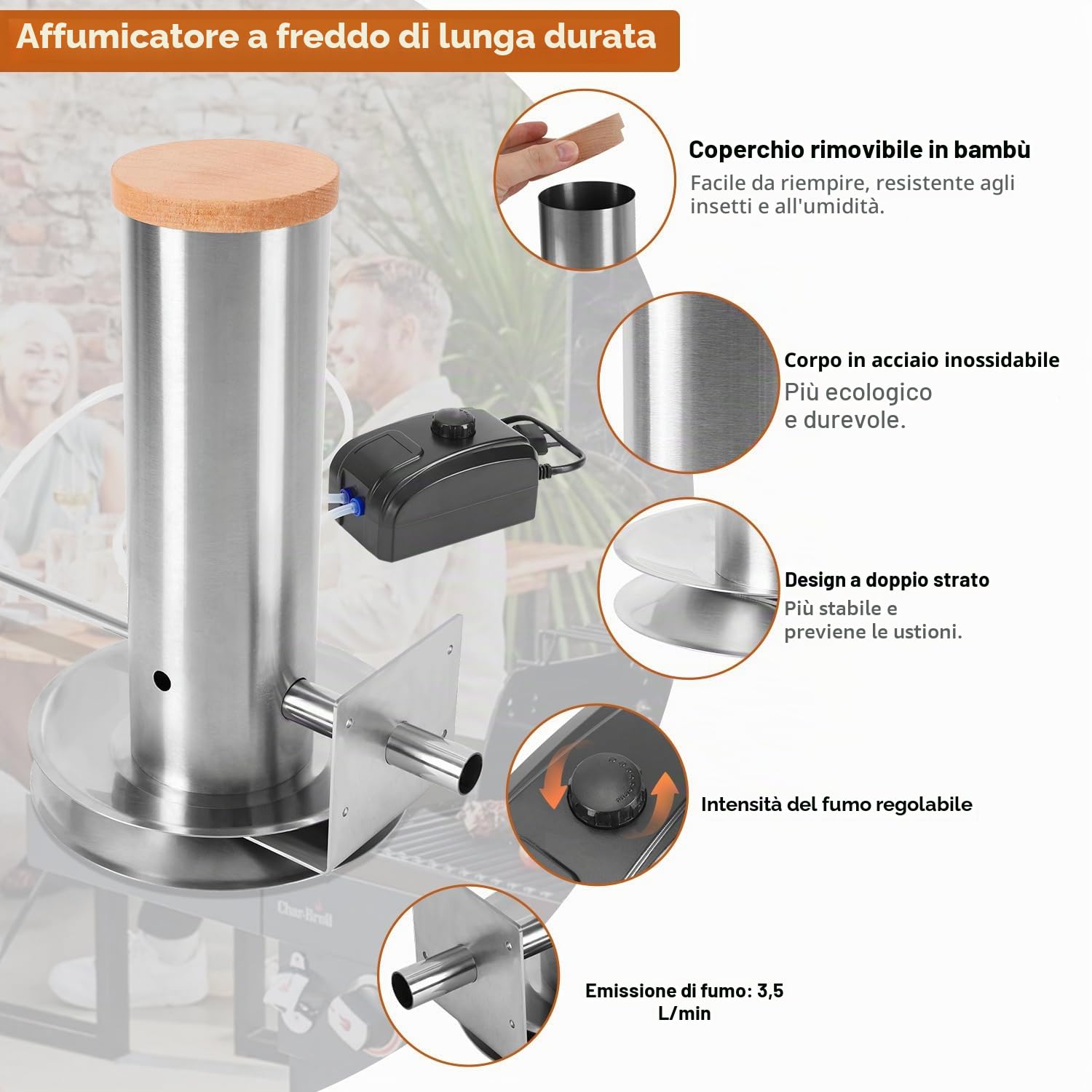 Affumicatore a freddo di lunga durata

Coperchio rimovibile in bambù
Facile da riempire, resistente agli insetti e all'umidità.

Corpo in acciaio inossidabile
Più ecologico e durevole.

Design a doppio strato
Più stabile e previene le ustioni.

Intensità del fumo regolabile

Emissione di fumo: 3,5 L/min

Char-Broil