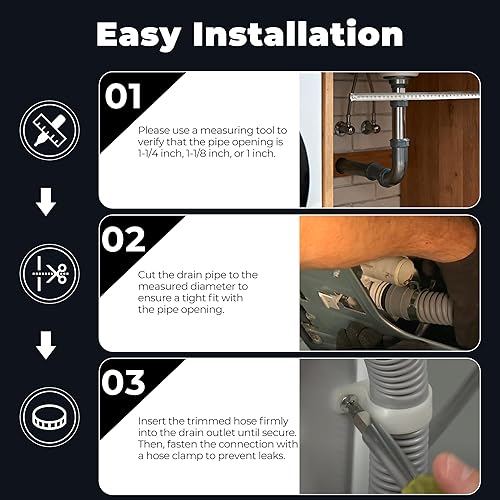 Easy Installation

01

Please use a measuring tool to verify that the pipe opening is 1-1/4 inch, 1-1/8 inch, or 1 inch.

02

Cut the drain pipe to the measured diameter to ensure a tight fit with the pipe opening.

03

Insert the trimmed hose firmly into the drain outlet until secure. Then, fasten the connection with a hose clamp to prevent leaks.