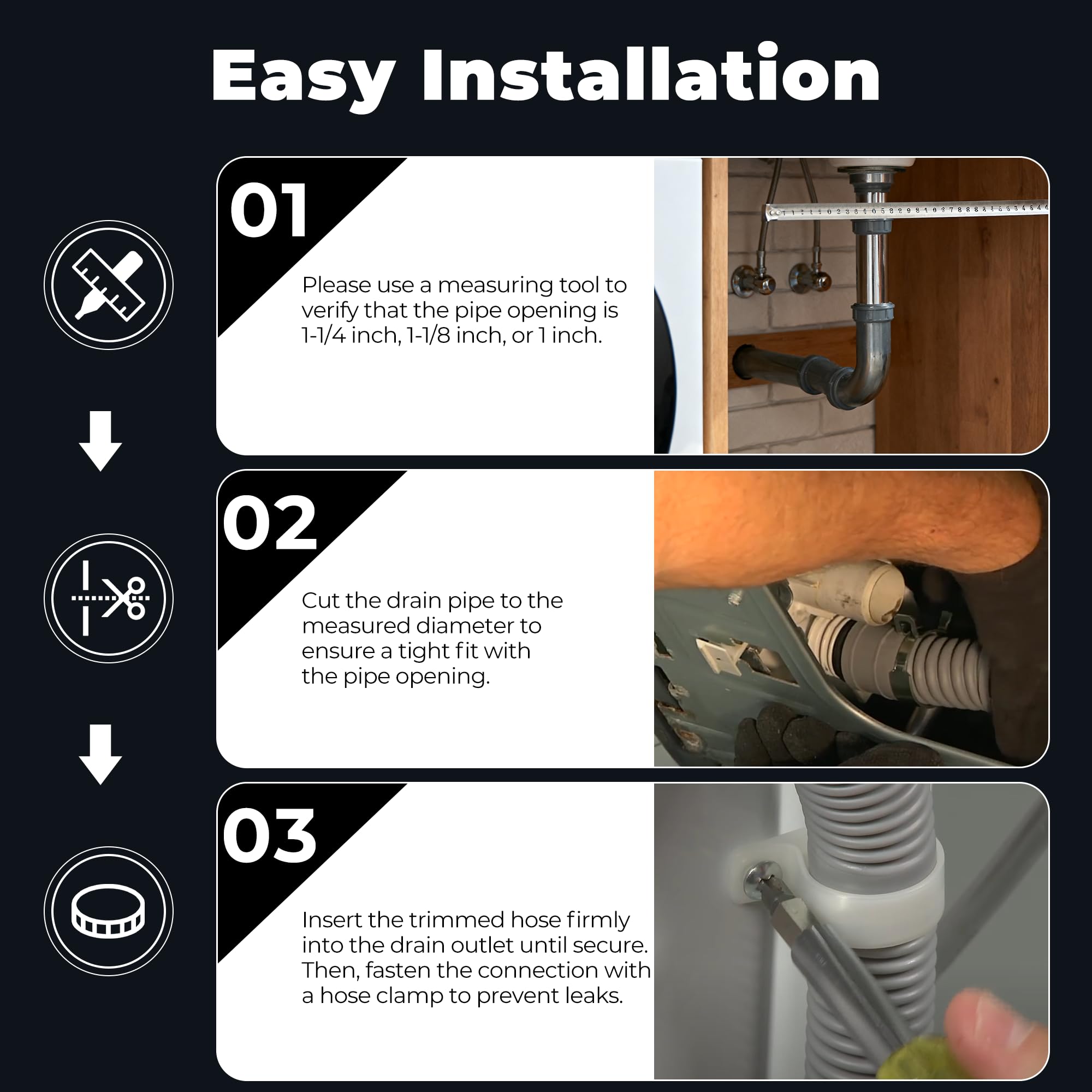 Easy Installation

01

Please use a measuring tool to verify that the pipe opening is 1-1/4 inch, 1-1/8 inch, or 1 inch.

02

Cut the drain pipe to the measured diameter to ensure a tight fit with the pipe opening.

03

Insert the trimmed hose firmly into the drain outlet until secure. Then, fasten the connection with a hose clamp to prevent leaks.