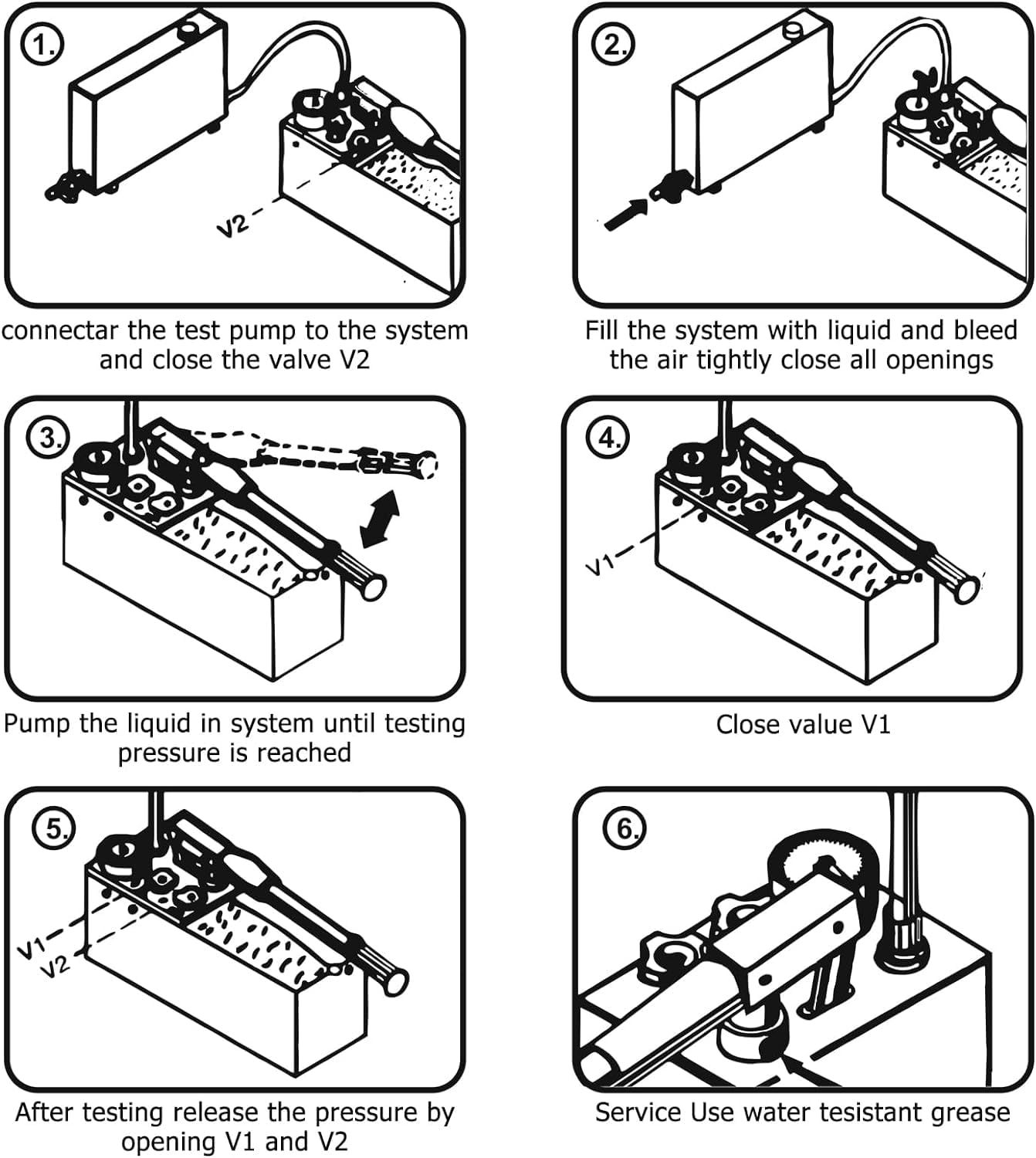 1.

V2

connectar the test pump to the system and close the valve V2

2.

Fill the system with liquid and bleed the air tightly close all openings

3.

Pump the liquid in system until testing pressure is reached

4.

V1

Close value V1

5.

V1

V2

After testing release the pressure by opening V1 and V2

6.

Service Use water tesistant grease