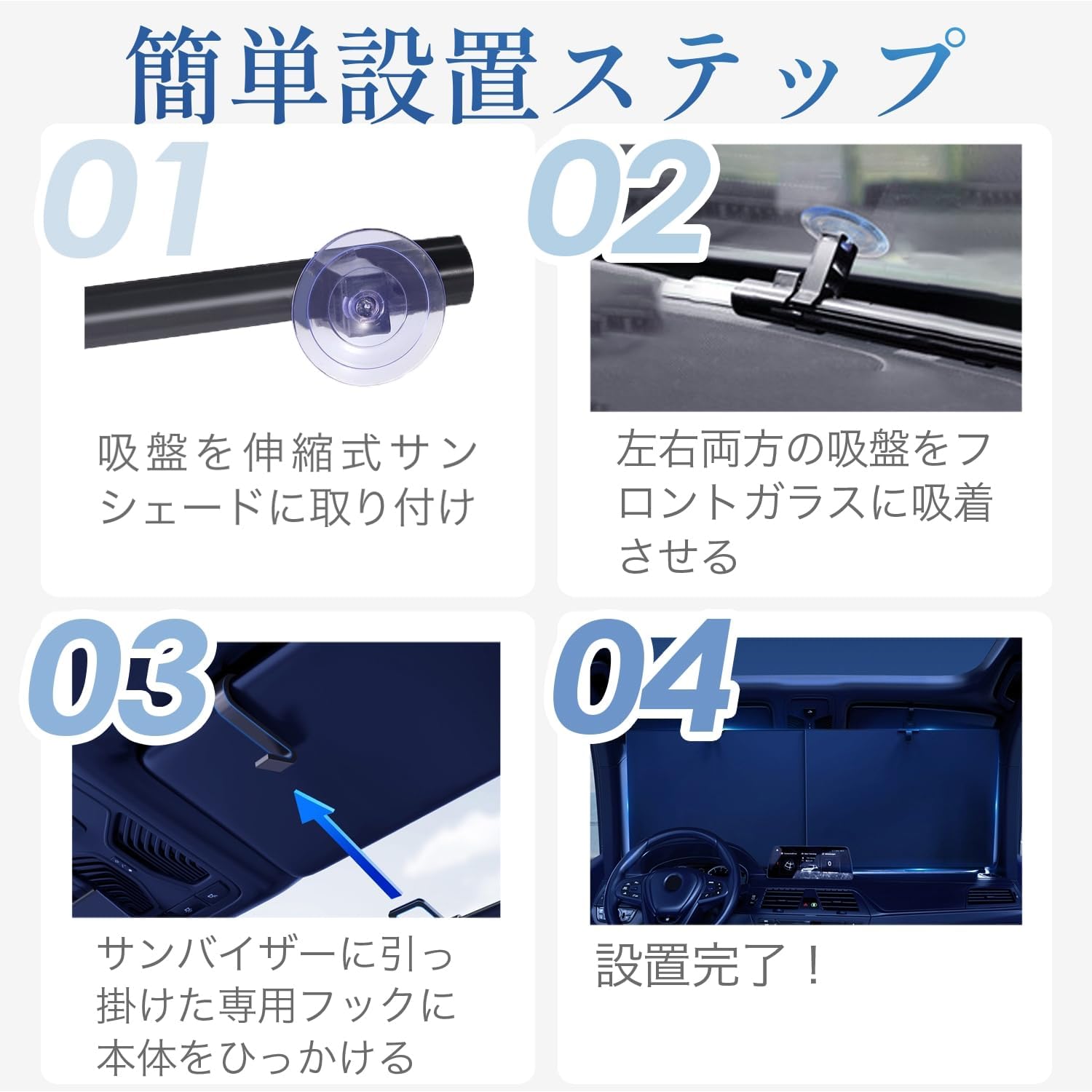 簡単設置ステップ

01

吸盤を伸縮式サンシェードに取り付け

02

左右両方の吸盤をフロントガラスに吸着させる

03

サンバイザーに引っ掛けた専用フックに本体をひっかける

04

設置完了！