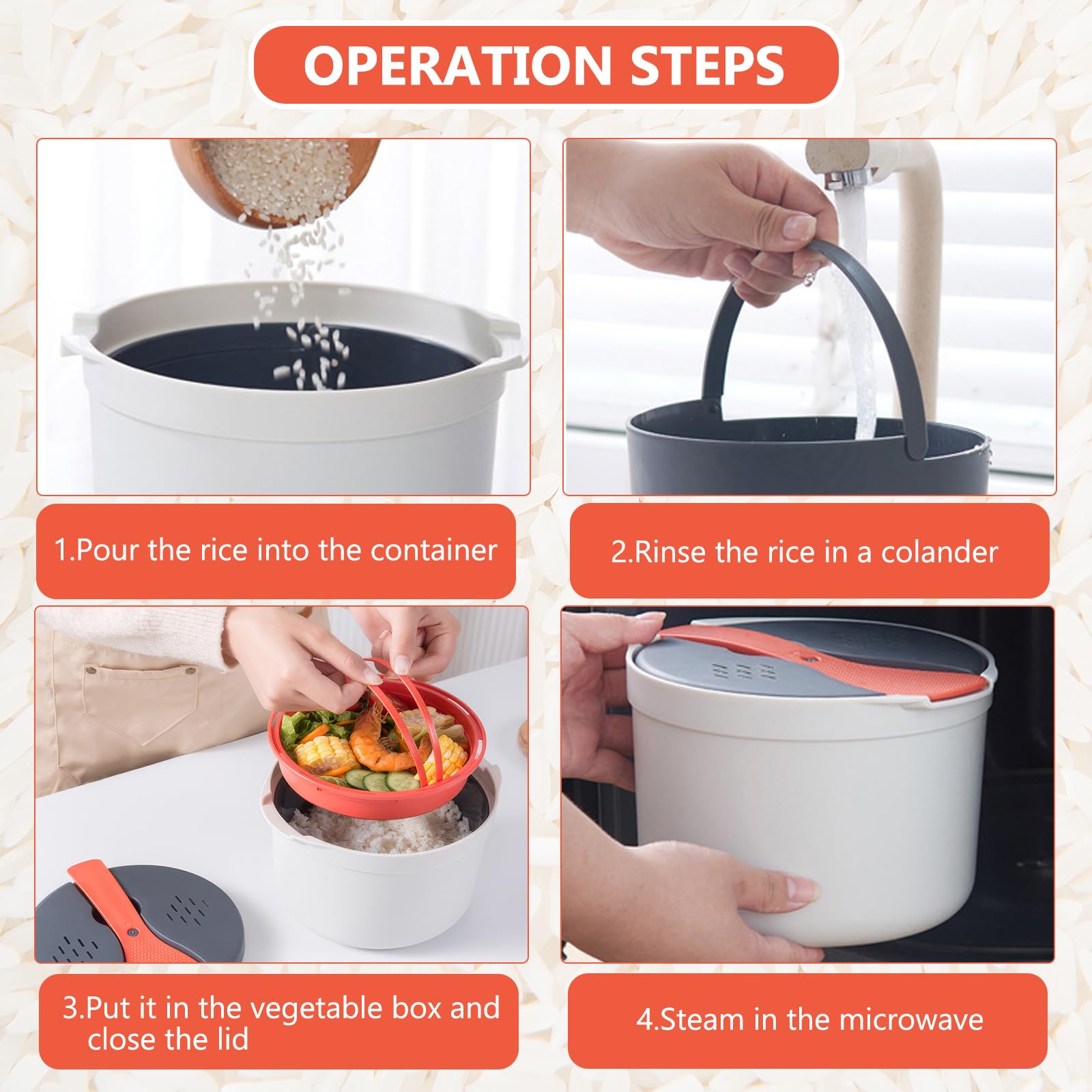 OPERATION STEPS

1.Pour the rice into the container

2.Rinse the rice in a colander

3.Put it in the vegetable box and close the lid

4.Steam in the microwave