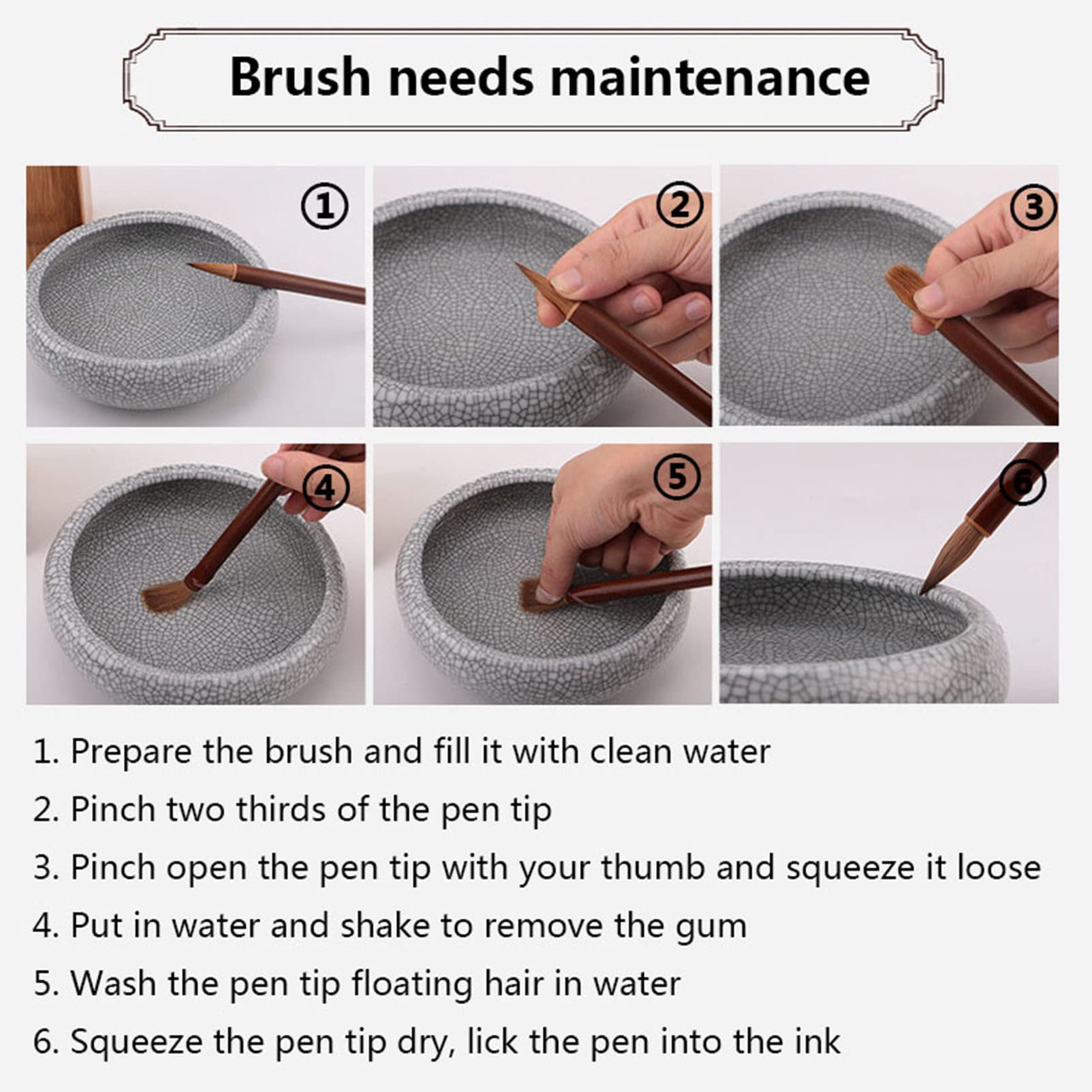 Brush needs maintenance

①

②

③

④

⑤

⑥

1. Prepare the brush and fill it with clean water

2. Pinch two thirds of the pen tip

3. Pinch open the pen tip with your thumb and squeeze it loose

4. Put in water and shake to remove the gum

5. Wash the pen tip floating hair in water

6. Squeeze the pen tip dry, lick the pen into the ink