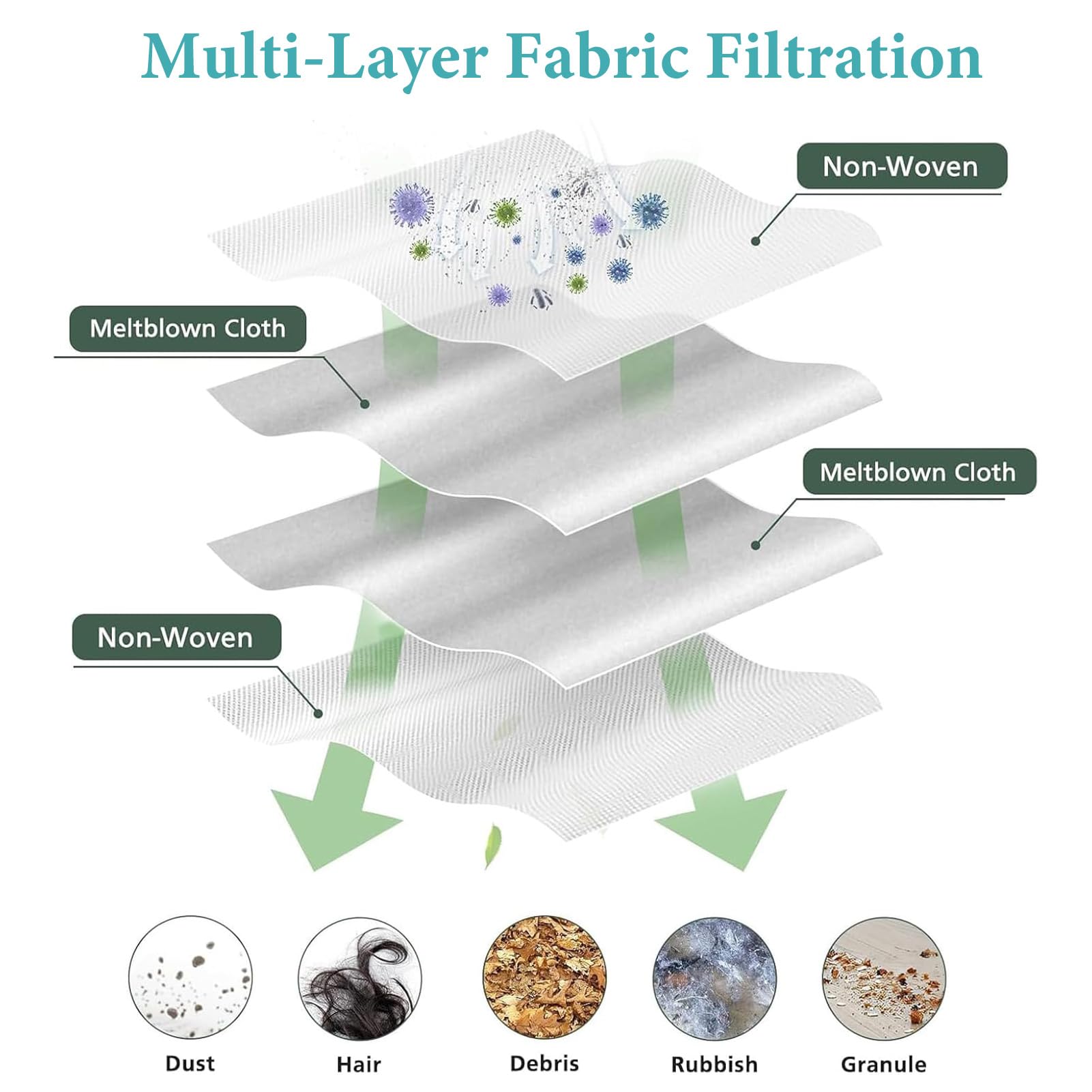 Multi-Layer Fabric Filtration

Non-Woven

Meltblown Cloth

Meltblown Cloth

Non-Woven

Dust

Hair

Debris

Rubbish

Granule