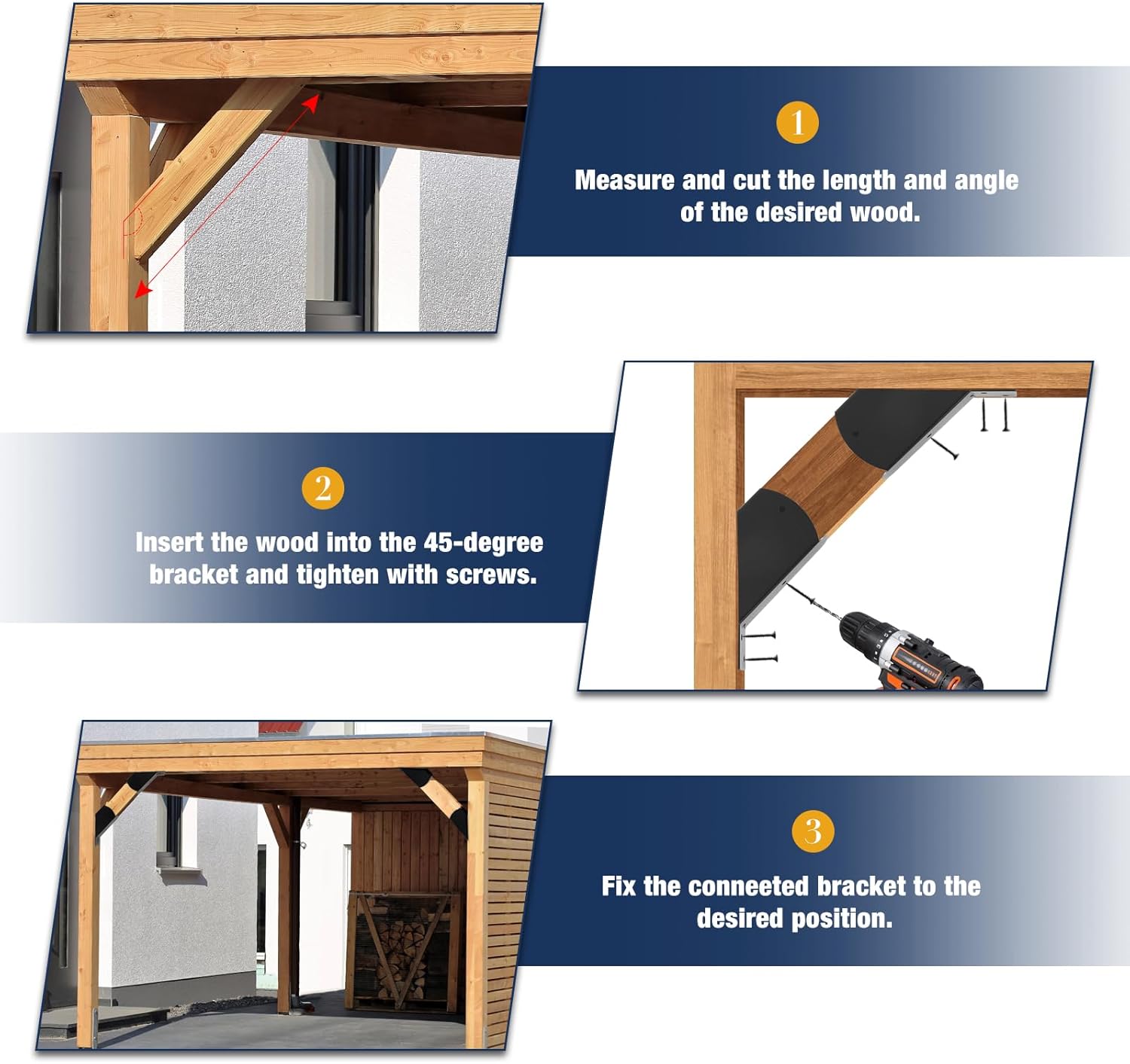 1

Measure and cut the length and angle of the desired wood.

2

Insert the wood into the 45-degree bracket and tighten with screws.

3

Fix the conneeted bracket to the desired position.