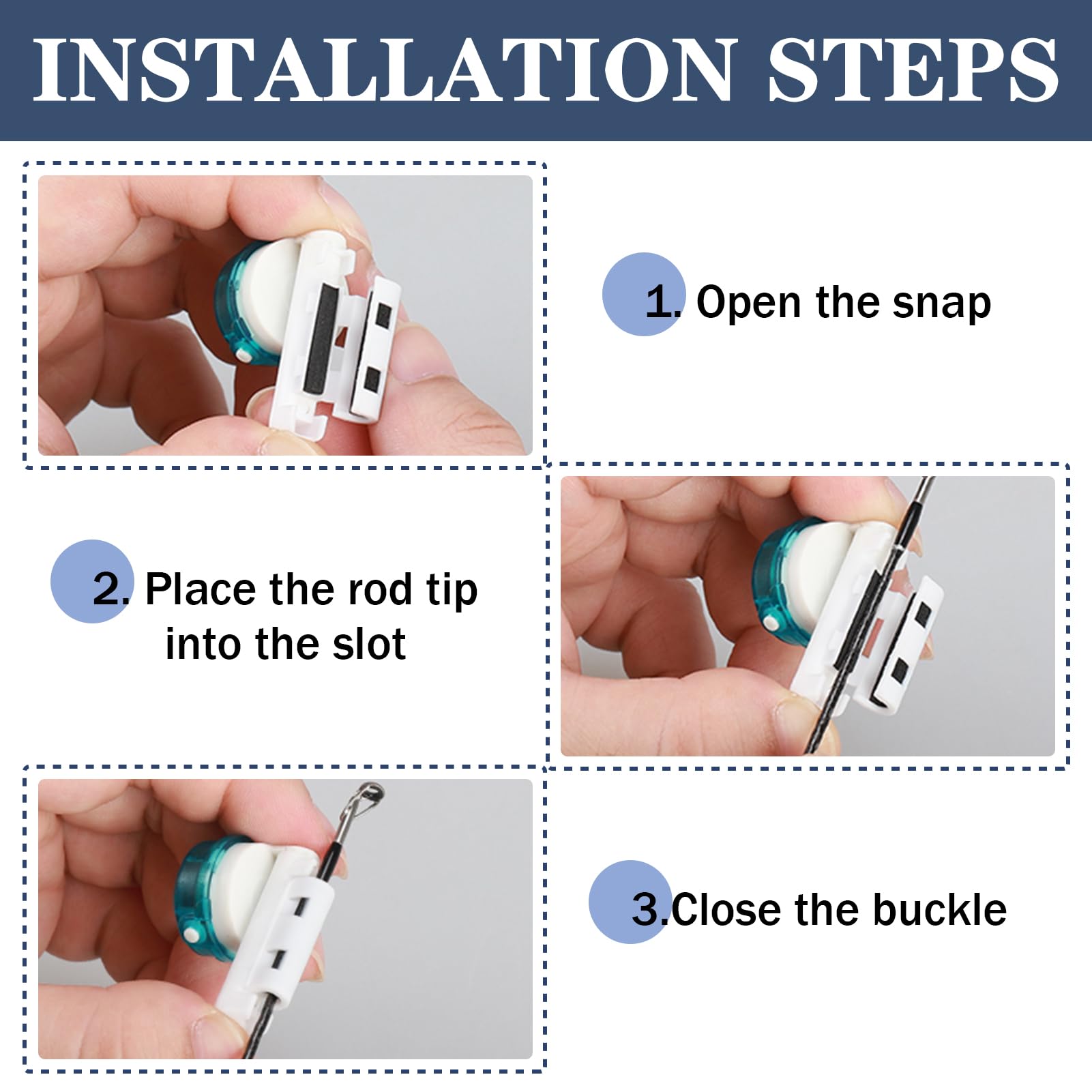 INSTALLATION STEPS

1. Open the snap

2. Place the rod tip into the slot

3.Close the buckle