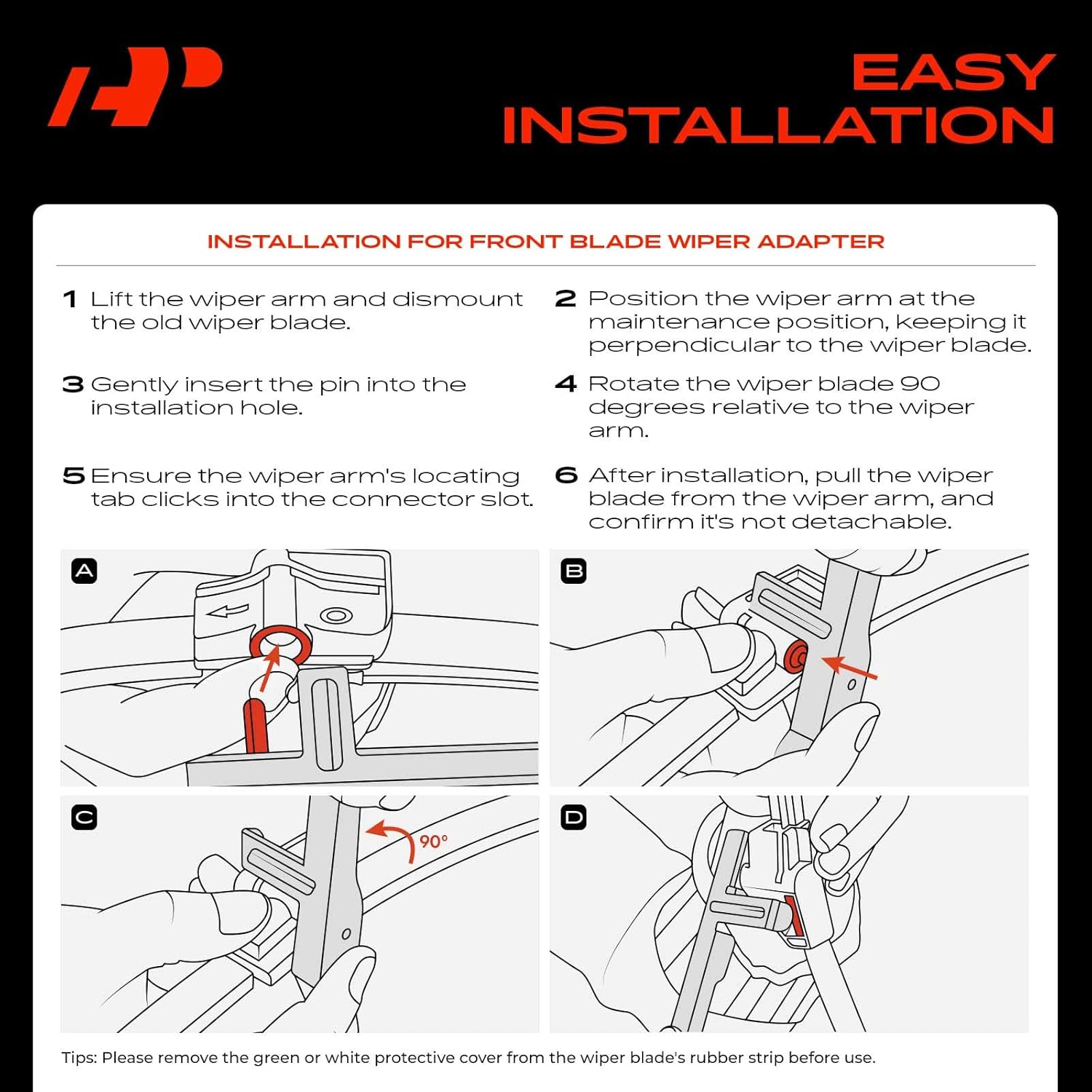 EASY INSTALLATION

INSTALLATION FOR FRONT BLADE WIPER ADAPTER

1 Lift the wiper arm and dismount the old wiper blade.

2 Position the wiper arm at the maintenance position, keeping it perpendicular to the wiper blade.

3 Gently insert the pin into the installation hole.

4 Rotate the wiper blade 90 degrees relative to the wiper arm.

5 Ensure the wiper arm's locating tab clicks into the connector slot.

6 After installation, pull the wiper blade from the wiper arm, and confirm it's not detachable.

A

B

C

90°

D

Tips: Please remove the green or white protective cover from the wiper blade's rubber strip before use.