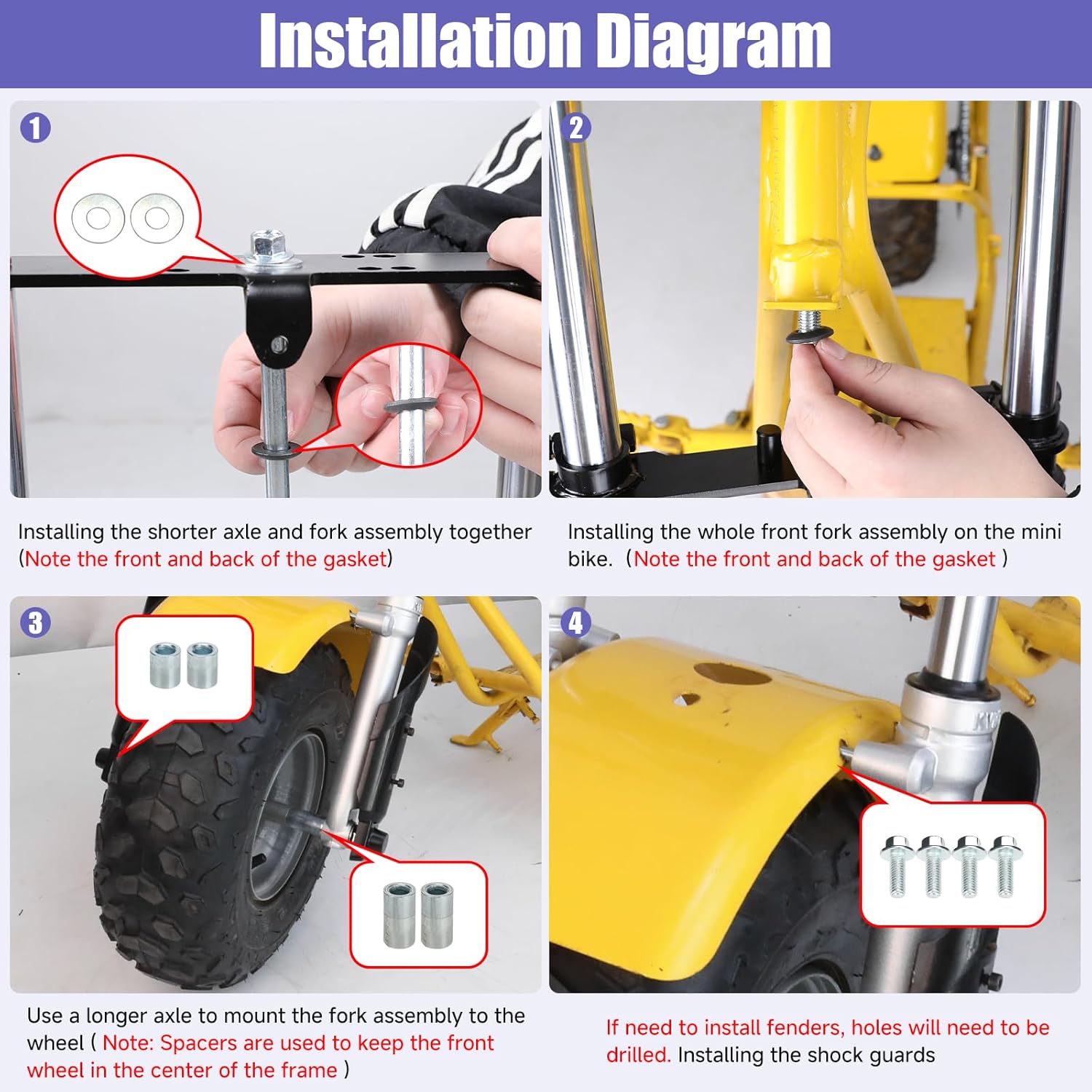 Installation Diagram

1

Installing the shorter axle and fork assembly together (Note the front and back of the gasket)

2

Installing the whole front fork assembly on the mini bike. (Note the front and back of the gasket )

3

Use a longer axle to mount the fork assembly to the wheel ( Note: Spacers are used to keep the front wheel in the center of the frame )

4

If need to install fenders, holes will need to be drilled. Installing the shock guards