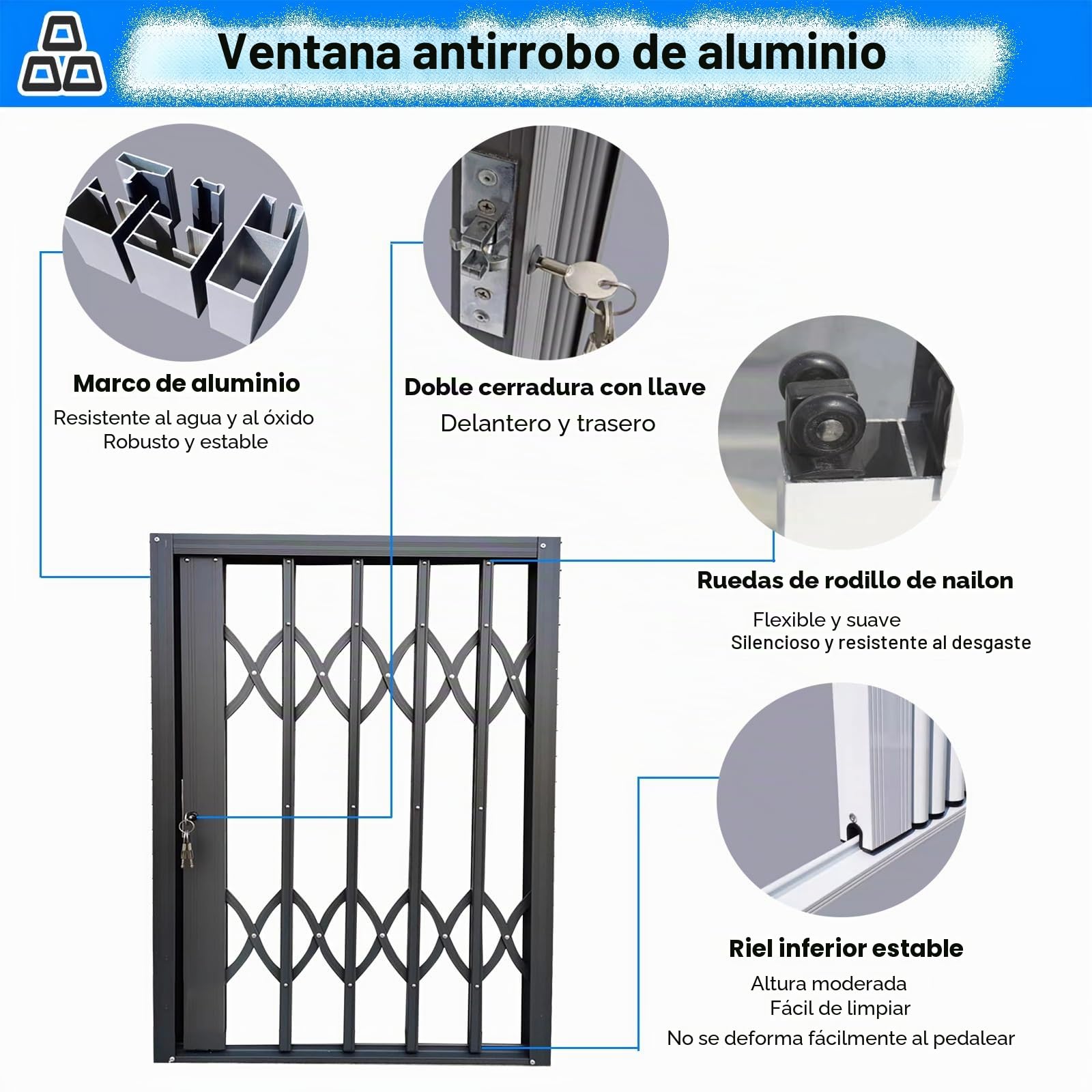 Ventana antirrobo de aluminio

Marco de aluminio
Resistente al agua y al óxido
Robusto y estable

Doble cerradura con llave
Delantero y trasero

Ruedas de rodillo de nailon
Flexible y suave
Silencioso y resistente al desgaste

Riel inferior estable
Altura moderada
Fácil de limpiar
No se deforma fácilmente al pedalear