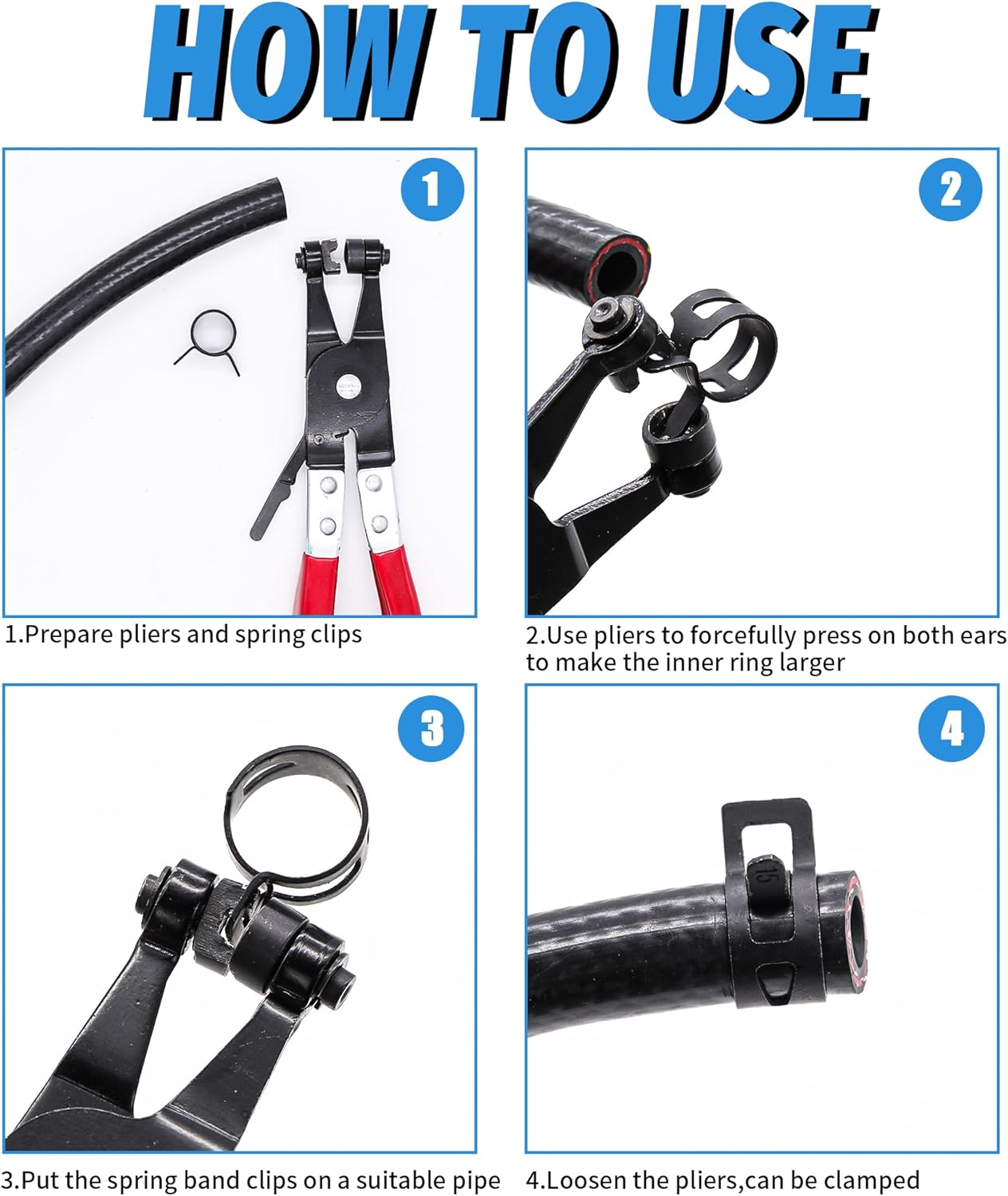 HOW TO USE

1

1.Prepare pliers and spring clips

2

2.Use pliers to forcefully press on both ears to make the inner ring larger

3

3.Put the spring band clips on a suitable pipe

4

15

4.Loosen the pliers,can be clamped