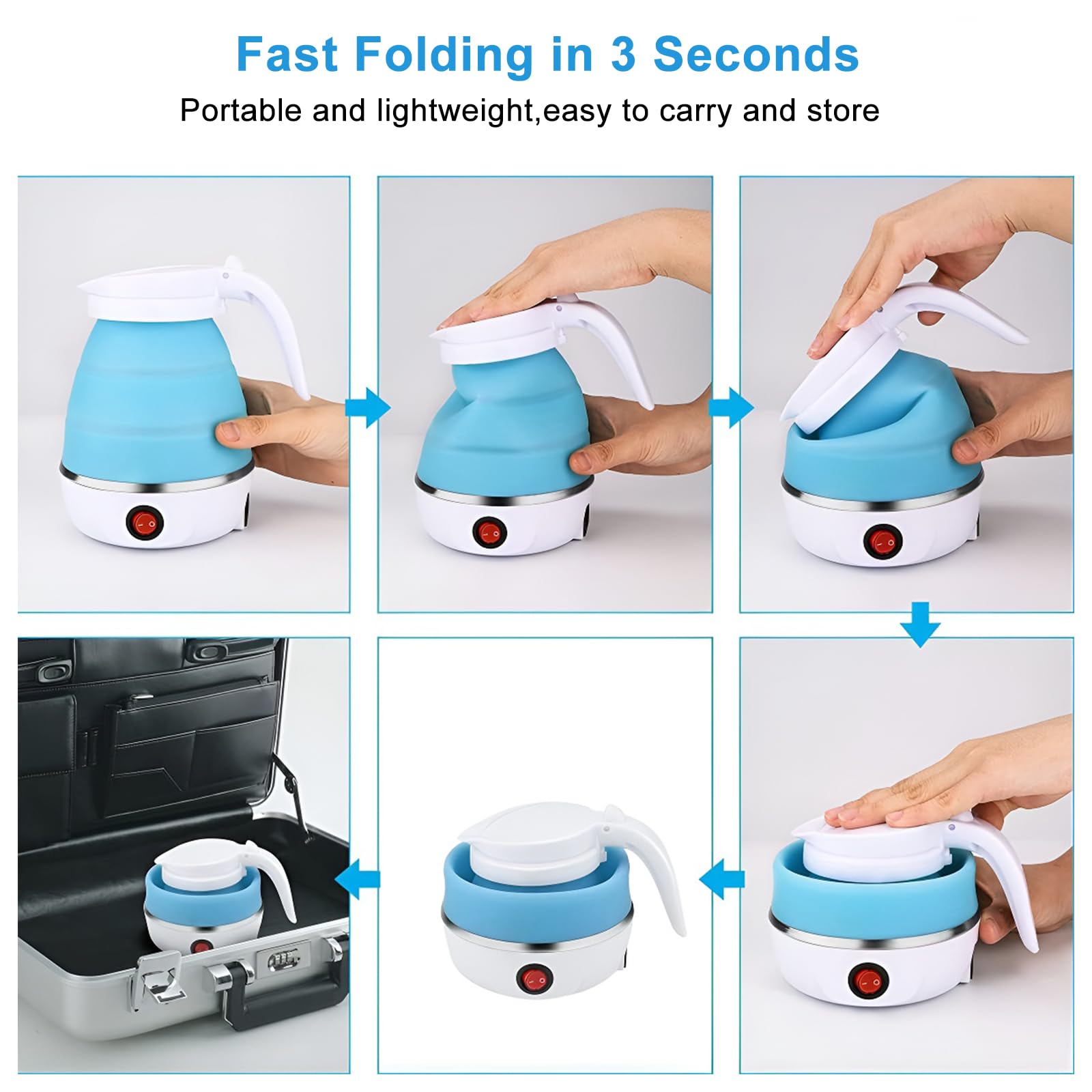 Fast Folding in 3 Seconds

Portable and lightweight,easy to carry and store