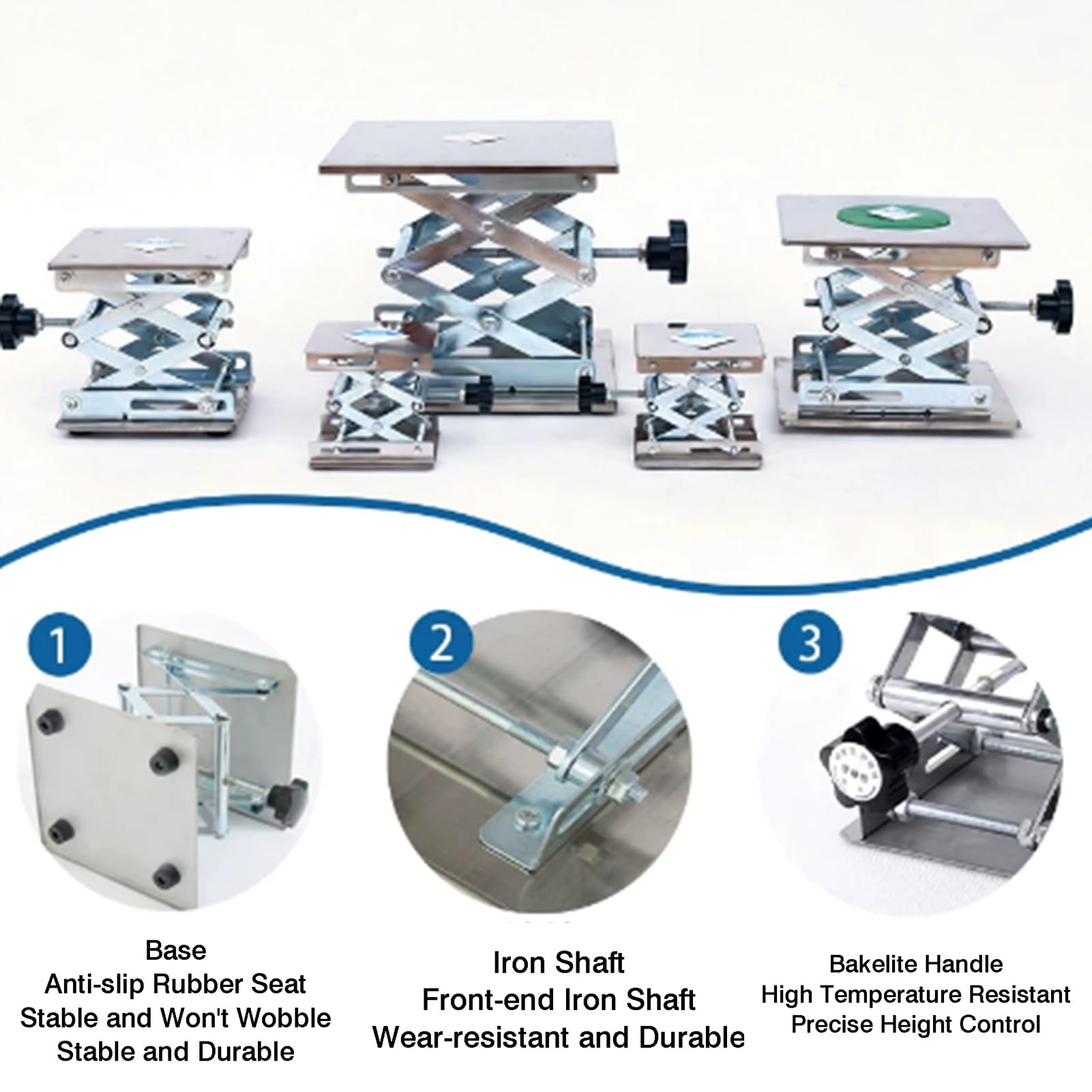 1

Base
Anti-slip Rubber Seat
Stable and Won't Wobble
Stable and Durable

2

Iron Shaft
Front-end Iron Shaft
Wear-resistant and Durable

3

Bakelite Handle
High Temperature Resistant
Precise Height Control