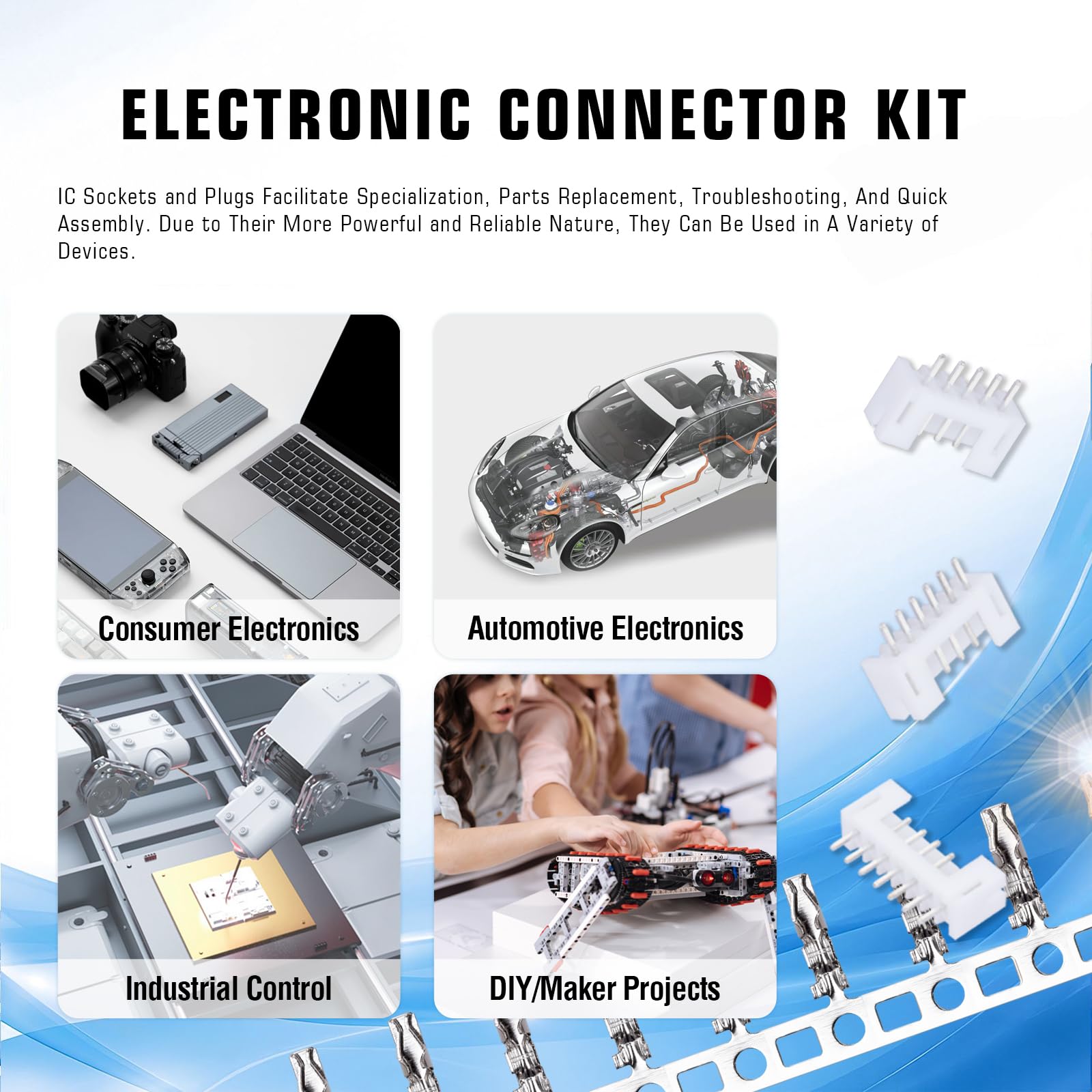 ELECTRONIC CONNECTOR KIT

IC Sockets and Plugs Facilitate Specialization, Parts Replacement, Troubleshooting, And Quick Assembly. Due to Their More Powerful and Reliable Nature, They Can Be Used in A Variety of Devices.

Consumer Electronics

Automotive Electronics

Industrial Control

DIY/Maker Projects