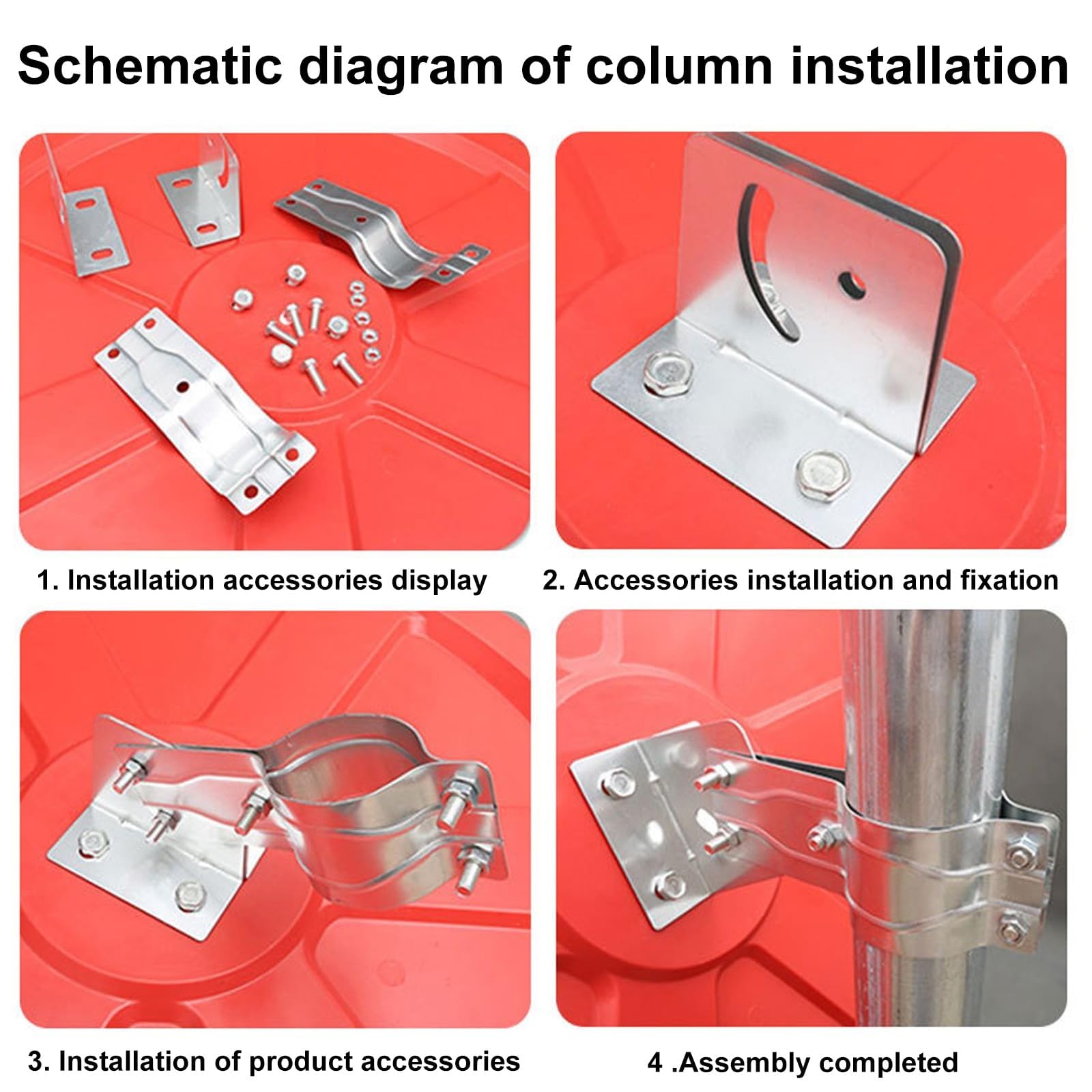 Schematic diagram of column installation

1. Installation accessories display

2. Accessories installation and fixation

3. Installation of product accessories

4 .Assembly completed