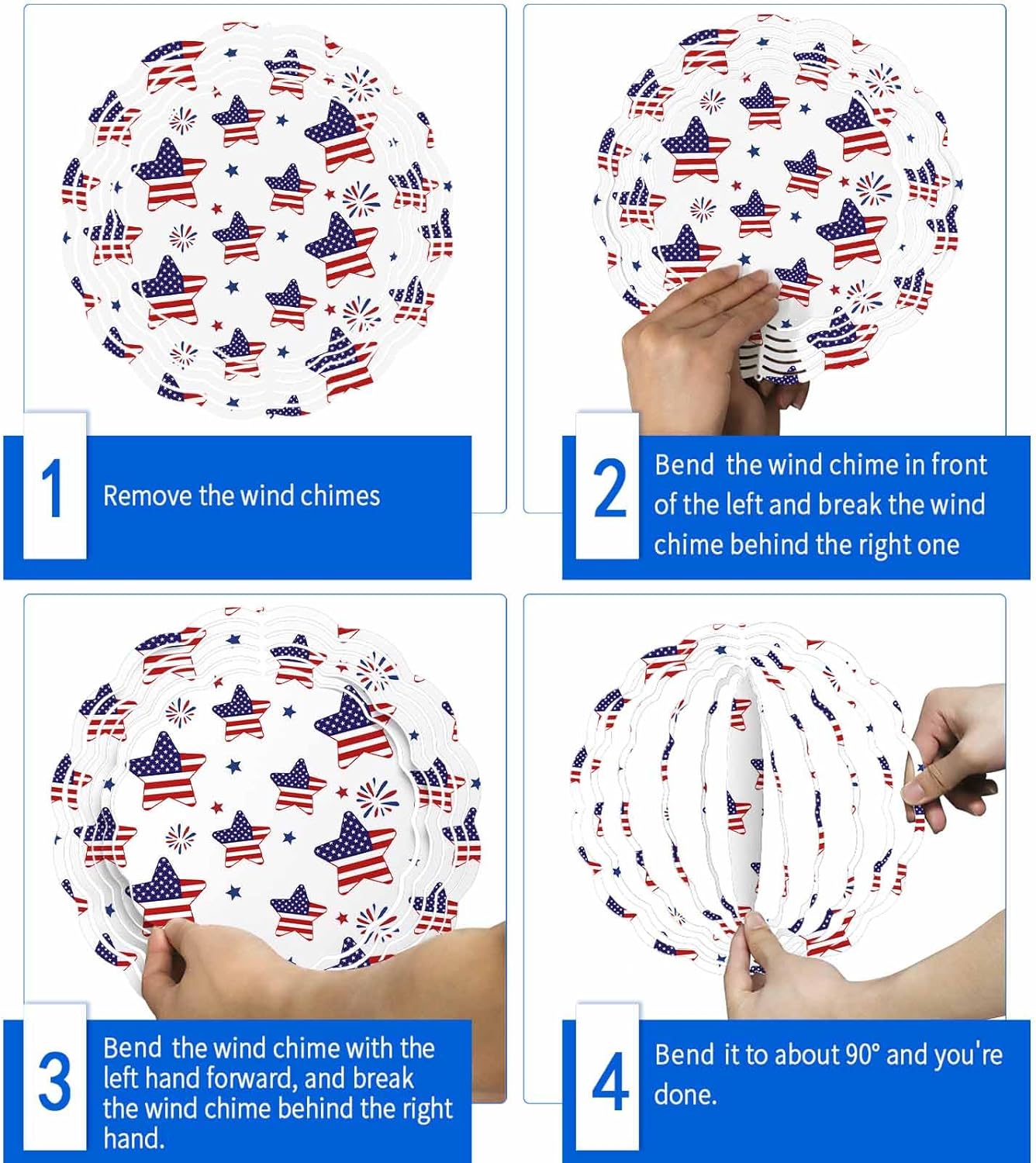 1
Remove the wind chimes

2
Bend the wind chime in front of the left and break the wind chime behind the right one

3
Bend the wind chime with the left hand forward, and break the wind chime behind the right hand.

4
Bend it to about 90° and you're done.