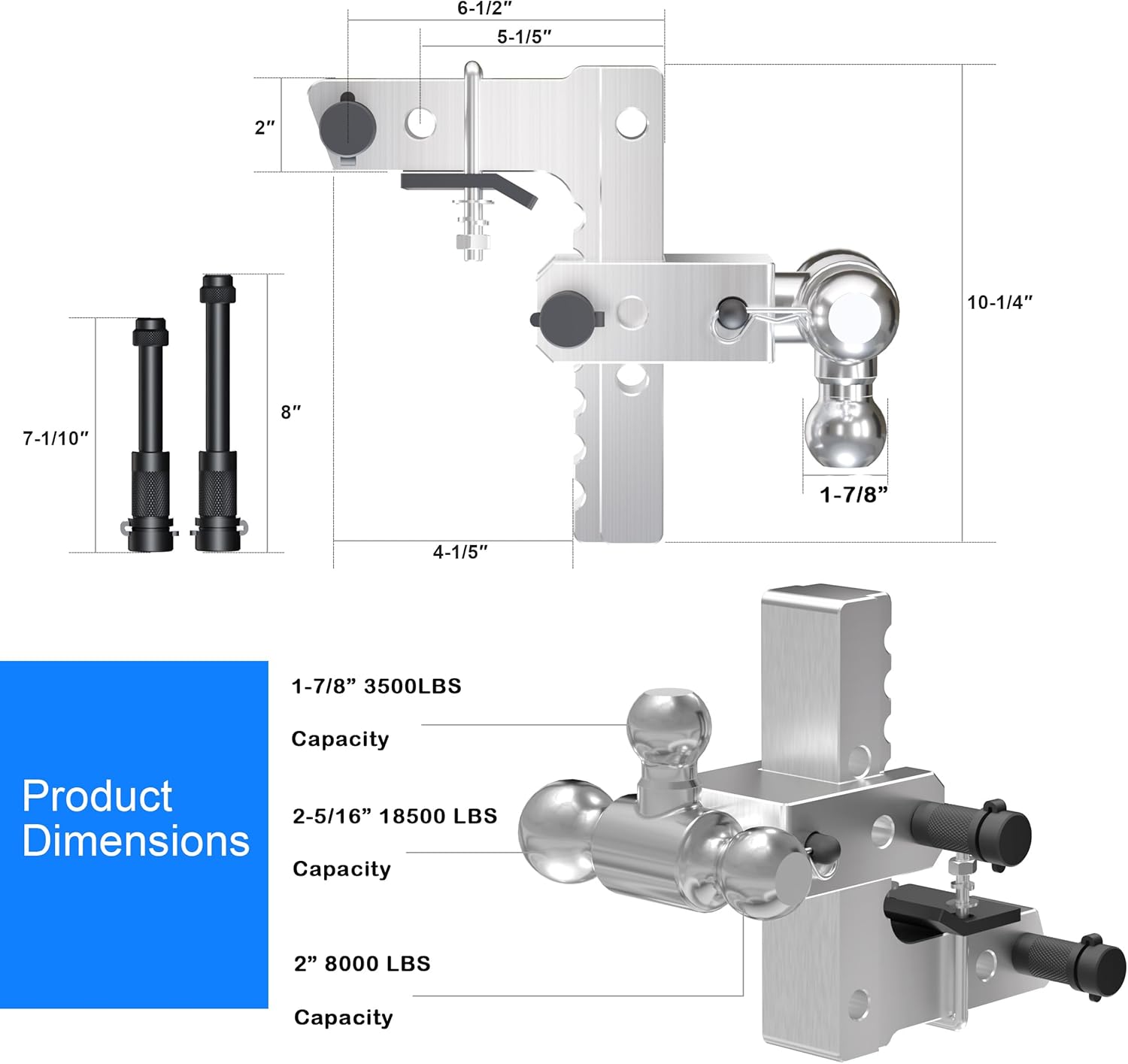 6-1/2″

5-1/5″

2″

10-1/4″

7-1/10″

8″

1-7/8”

4-1/5″

Product Dimensions

1-7/8” 3500LBS

Capacity

2-5/16” 18500 LBS

Capacity

2” 8000 LBS

Capacity