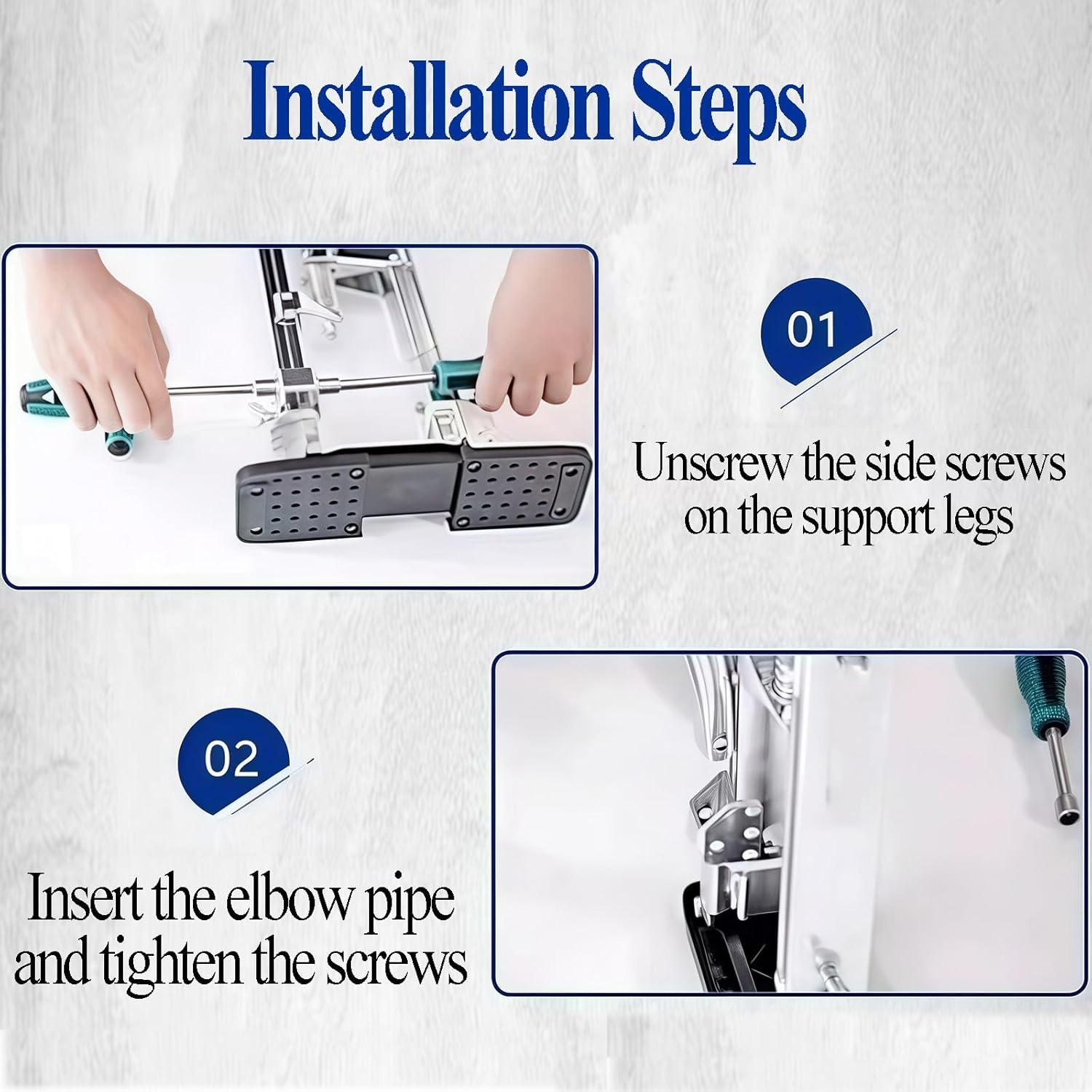 Installation Steps

01

Unscrew the side screws on the support legs

02

Insert the elbow pipe and tighten the screws