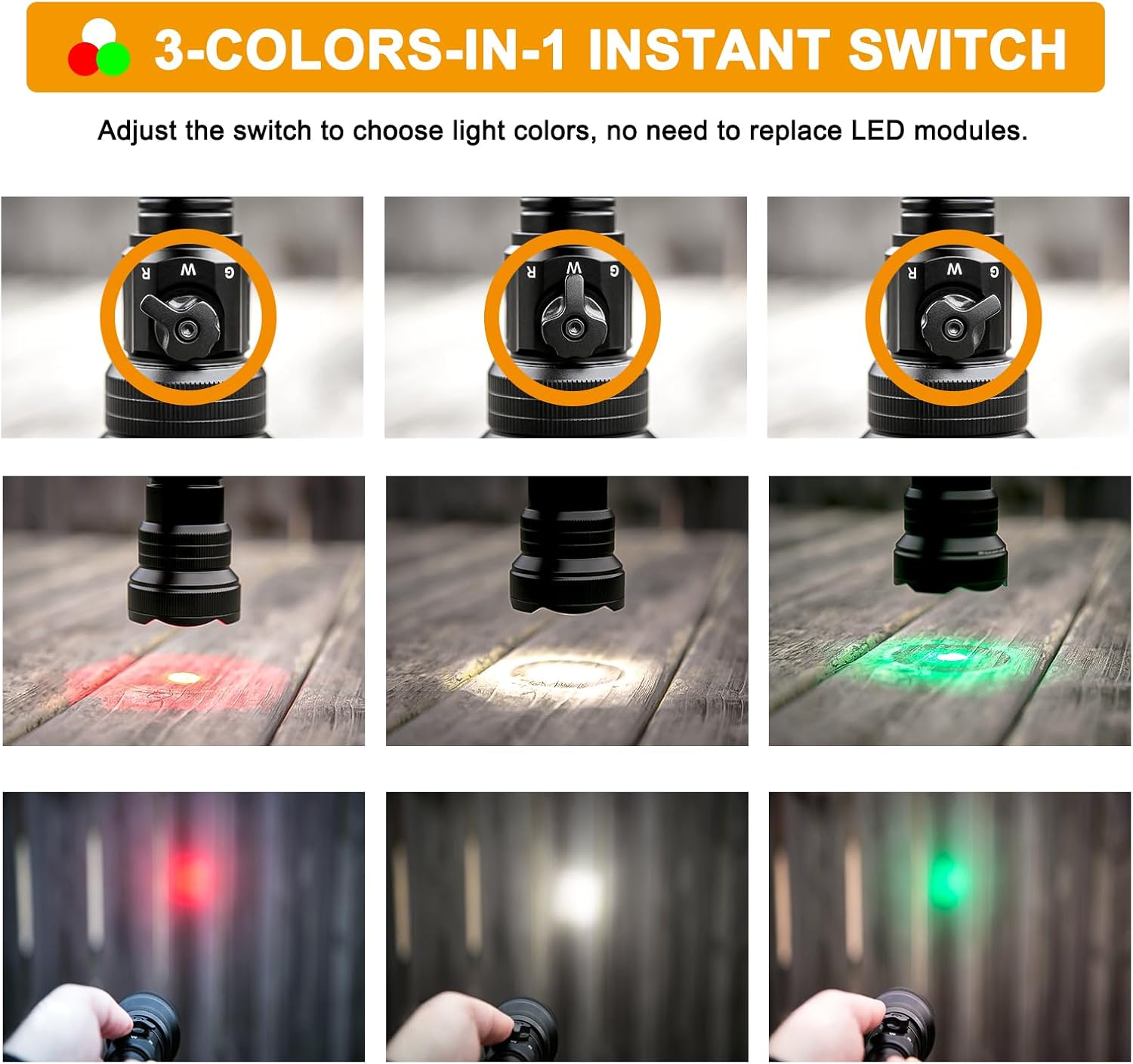 3-COLORS-IN-1 INSTANT SWITCH

Adjust the switch to choose light colors, no need to replace LED modules.

R W G

R W G

R W G