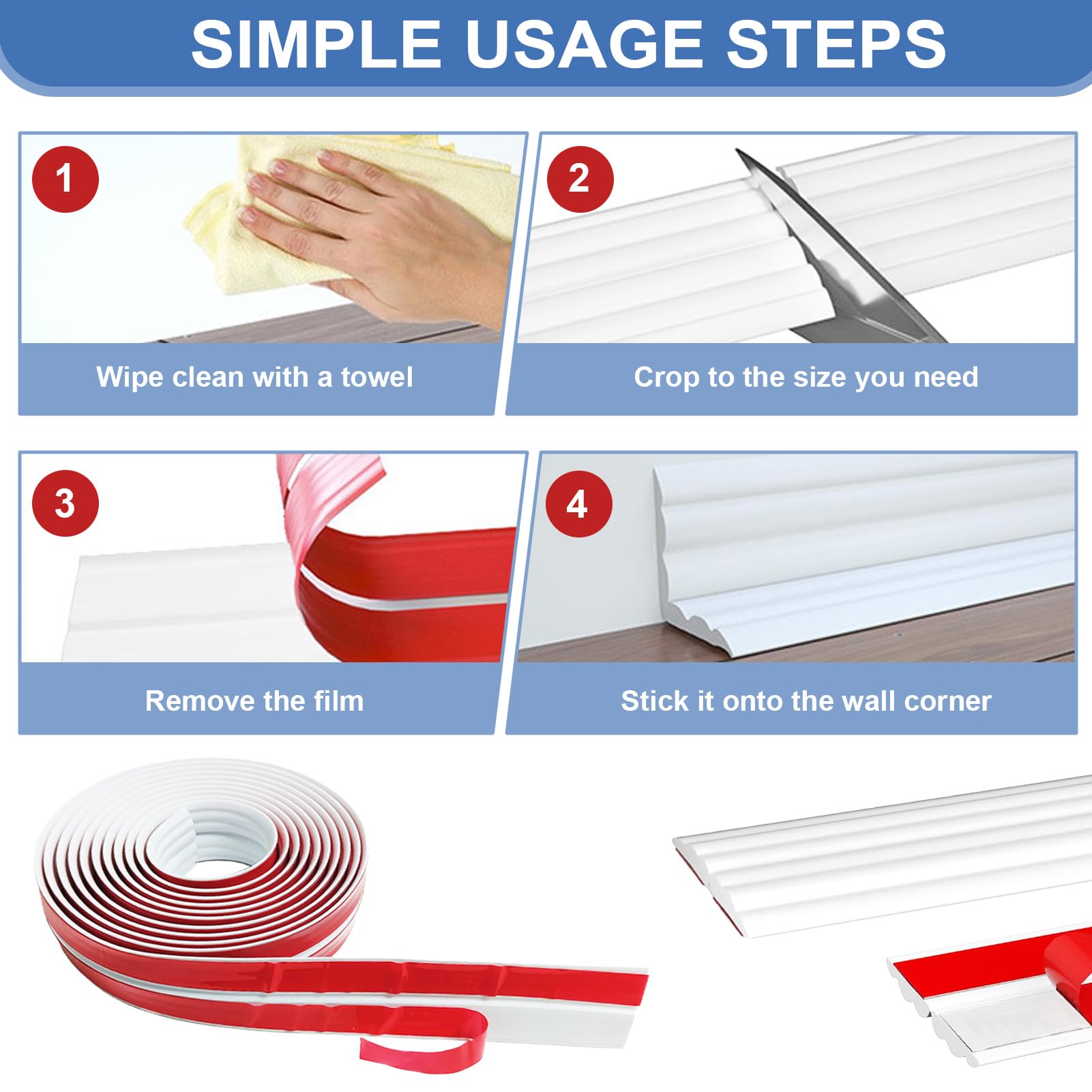 SIMPLE USAGE STEPS

1

Wipe clean with a towel

2

Crop to the size you need

3

Remove the film

4

Stick it onto the wall corner