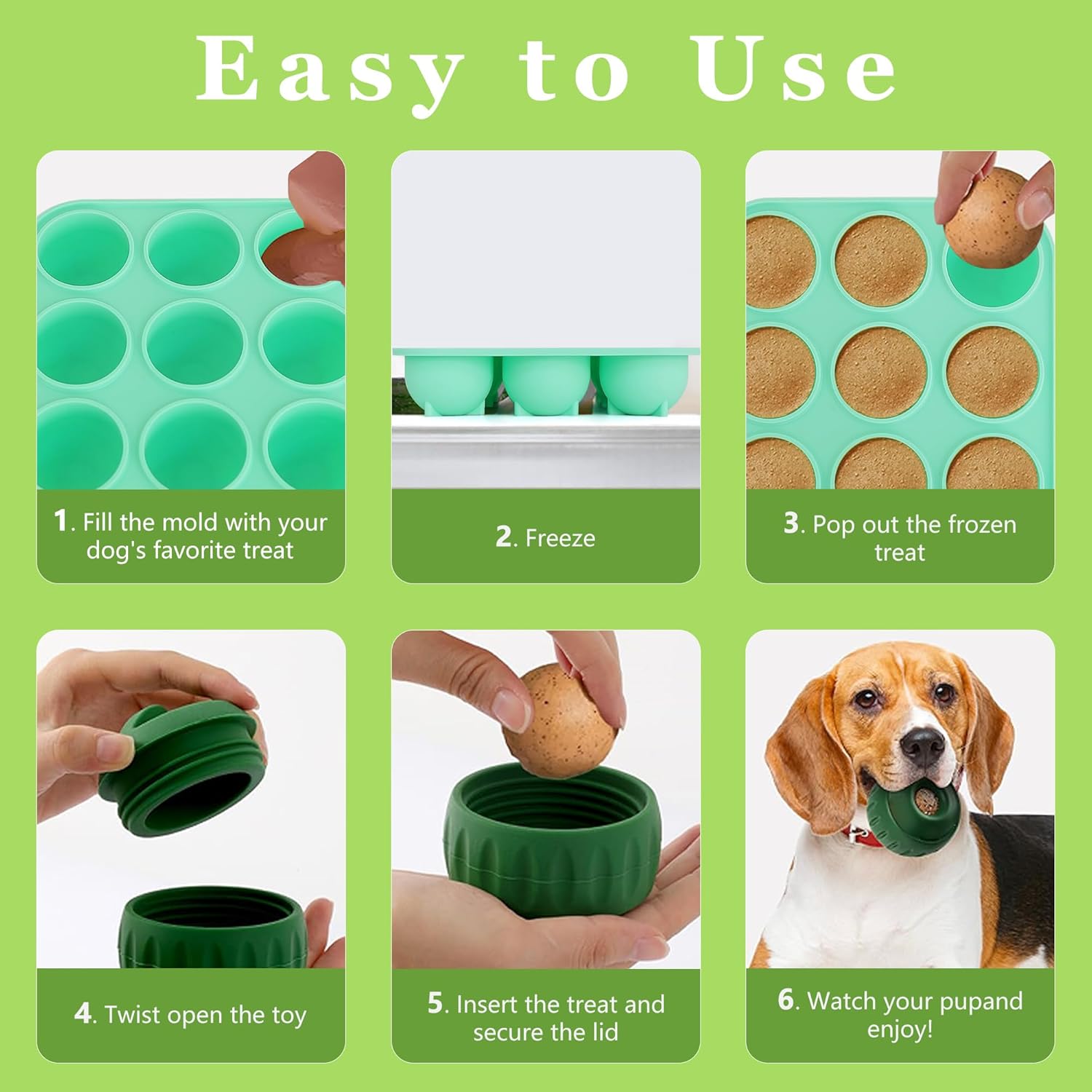 Easy to Use

1. Fill the mold with your dog's favorite treat

2. Freeze

3. Pop out the frozen treat

4. Twist open the toy

5. Insert the treat and secure the lid

6. Watch your pupand enjoy!