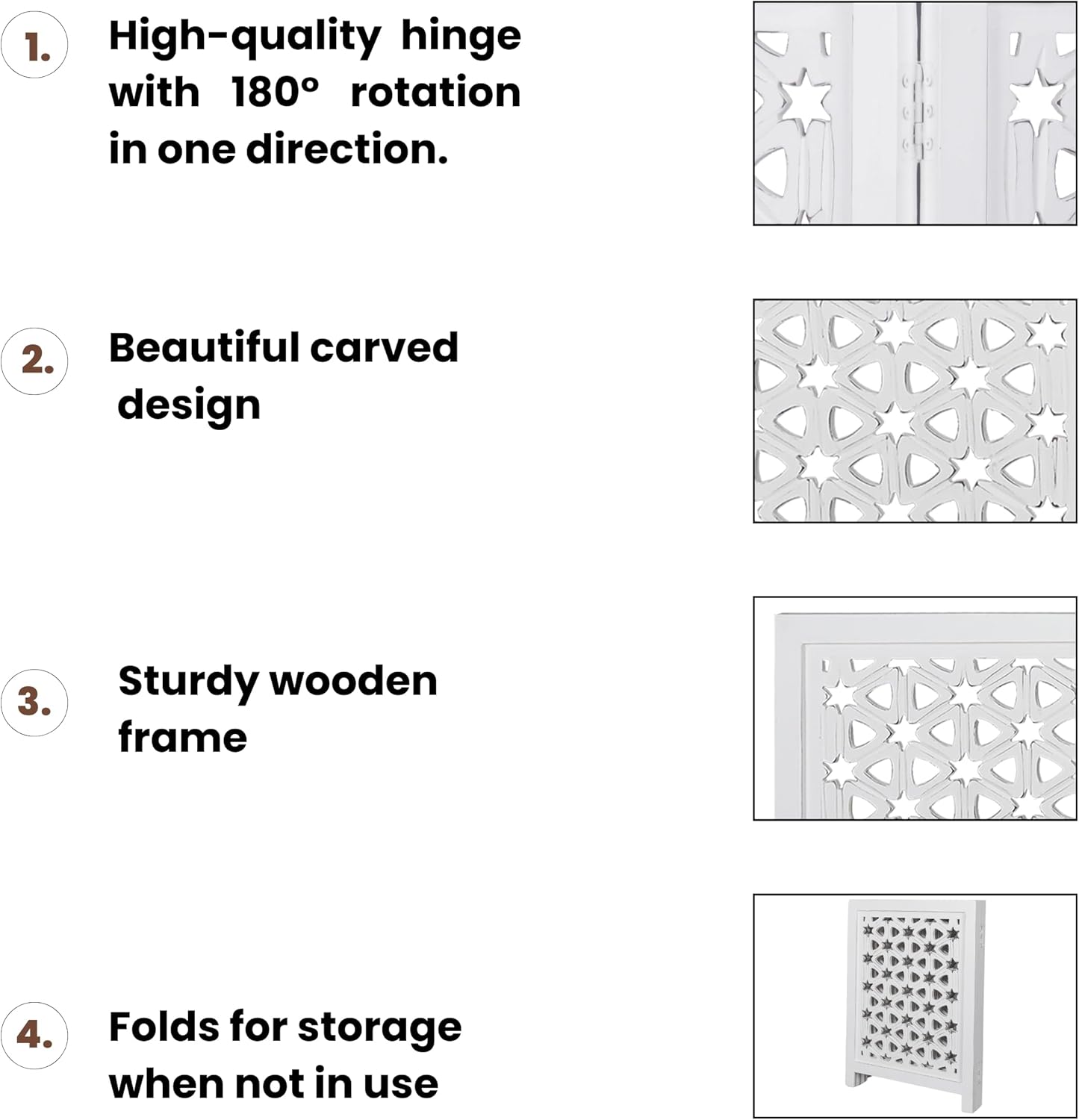 1. High-quality hinge with 180° rotation in one direction.

2. Beautiful carved design

3. Sturdy wooden frame

4. Folds for storage when not in use