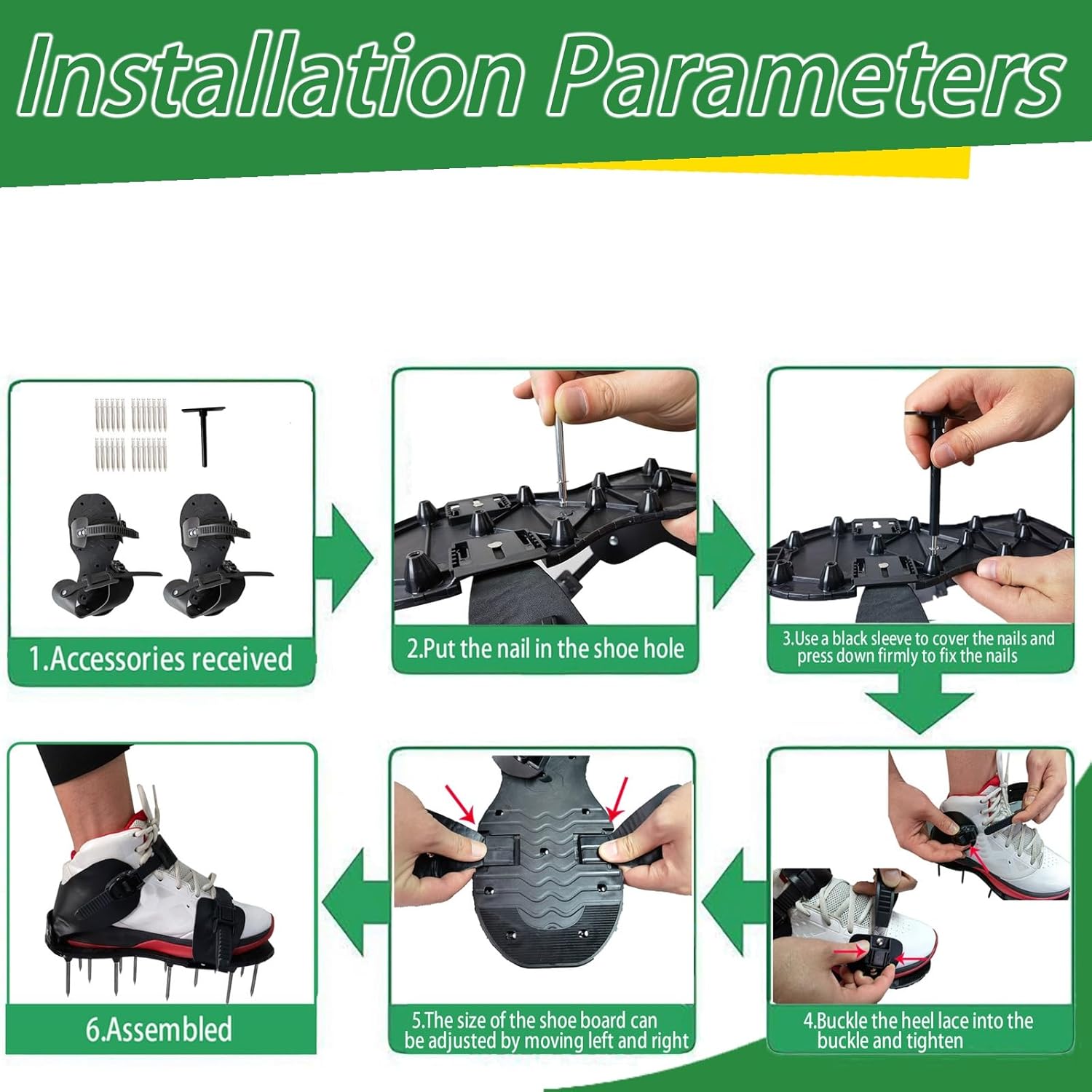 Installation Parameters

1.Accessories received

2.Put the nail in the shoe hole

3.Use a black sleeve to cover the nails and press down firmly to fix the nails

4.Buckle the heel lace into the buckle and tighten

5.The size of the shoe board can be adjusted by moving left and right

6.Assembled