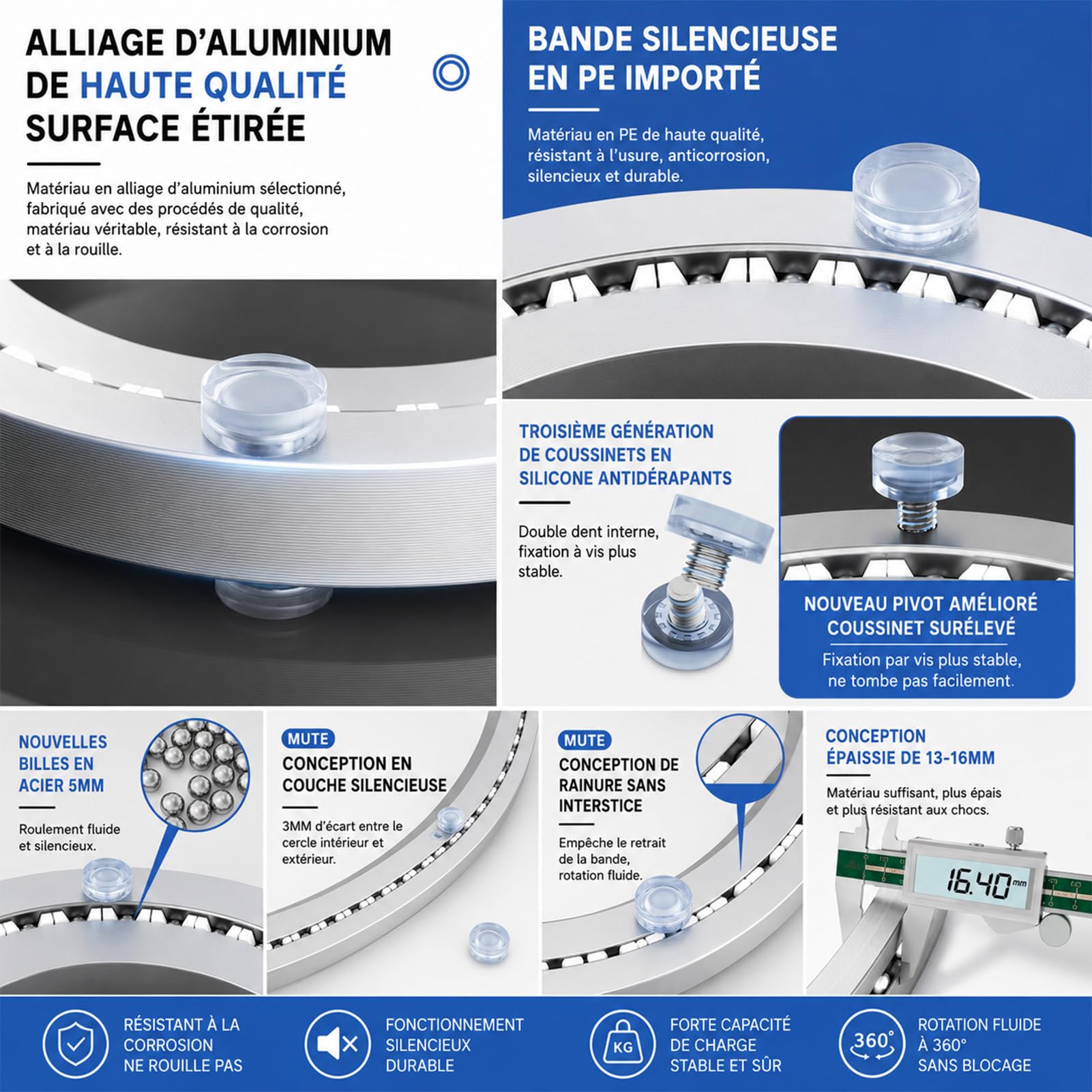 ALLIAGE D'ALUMINIUM DE HAUTE QUALITÉ SURFACE ÉTIRÉE

Matériau en alliage d'aluminium sélectionné, fabriqué avec des procédés de qualité, matériau véritable, résistant à la corrosion et à la rouille.

BANDE SILENCIEUSE EN PE IMPORTÉ

Matériau en PE de haute qualité, résistant à l'usure, anticorrosion, silencieux et durable.

TROISIÈME GÉNÉRATION DE COUSSINETS EN SILICONE ANTIDÉRAPANTS

Double dent interne, fixation à vis plus stable.

NOUVEAU PIVOT AMÉLIORÉ COUSSINET SURÉLEVÉ

Fixation par vis plus stable, ne tombe pas facilement.

NOUVELLES BILLES EN ACIER 5MM

Roulement fluide et silencieux.

MUTE

CONCEPTION EN COUCHE SILENCIEUSE

3MM d'écart entre le cercle intérieur et extérieur.

MUTE

CONCEPTION DE RAINURE SANS INTERSTICE

Empêche le retrait de la bande, rotation fluide.

CONCEPTION ÉPAISSIE DE 13-16MM

Matériau suffisant, plus épais et plus résistant aux chocs.

16.40 mm

RÉSISTANT À LA CORROSION NE ROUILLE PAS

FONCTIONNEMENT SILENCIEUX DURABLE

KG

FORTE CAPACITÉ DE CHARGE STABLE ET SÛR

360°

ROTATION FLUIDE À 360° SANS BLOCAGE