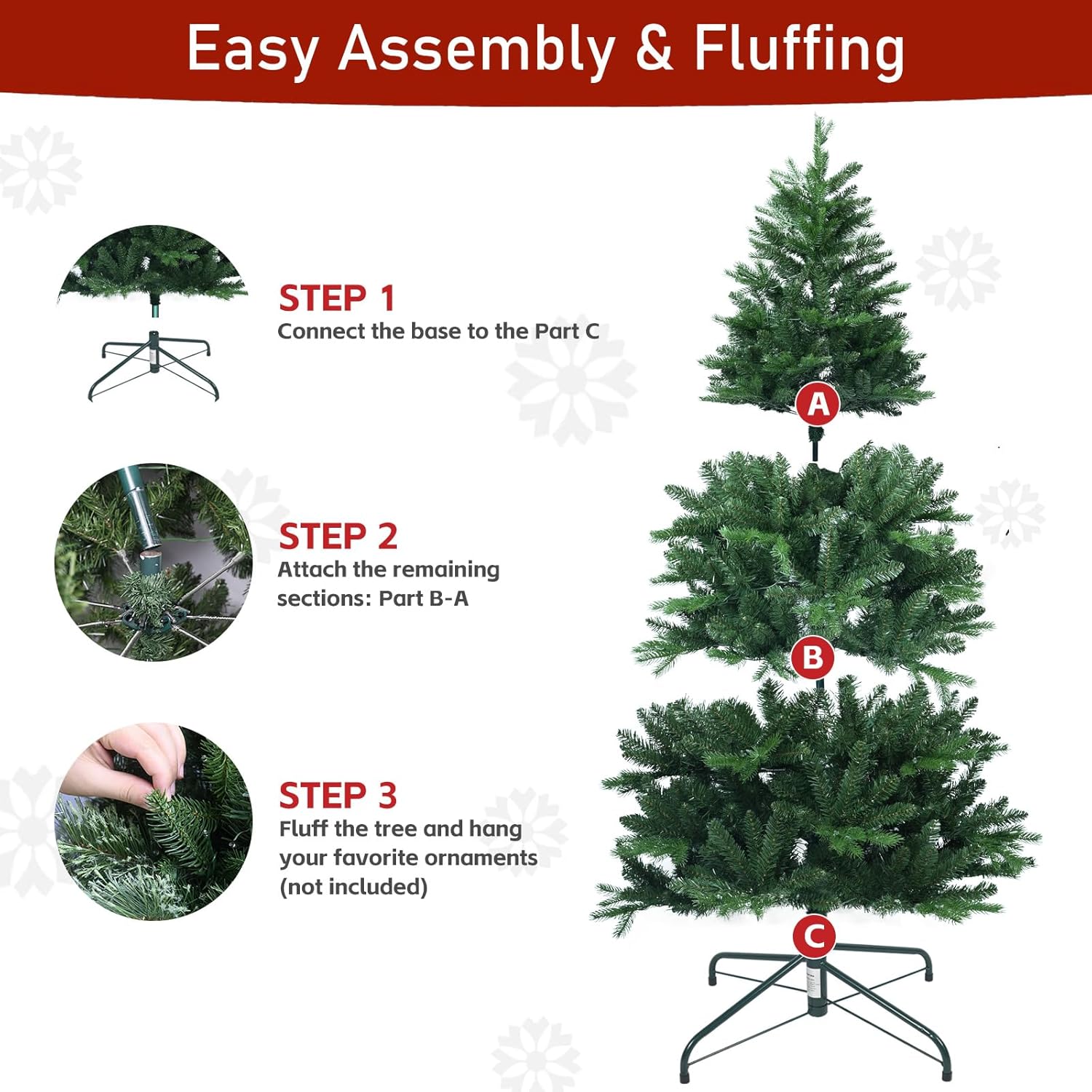 Easy Assembly & Fluffing

STEP 1
Connect the base to the Part C

STEP 2
Attach the remaining sections: Part B-A

STEP 3
Fluff the tree and hang your favorite ornaments (not included)

A

B

C