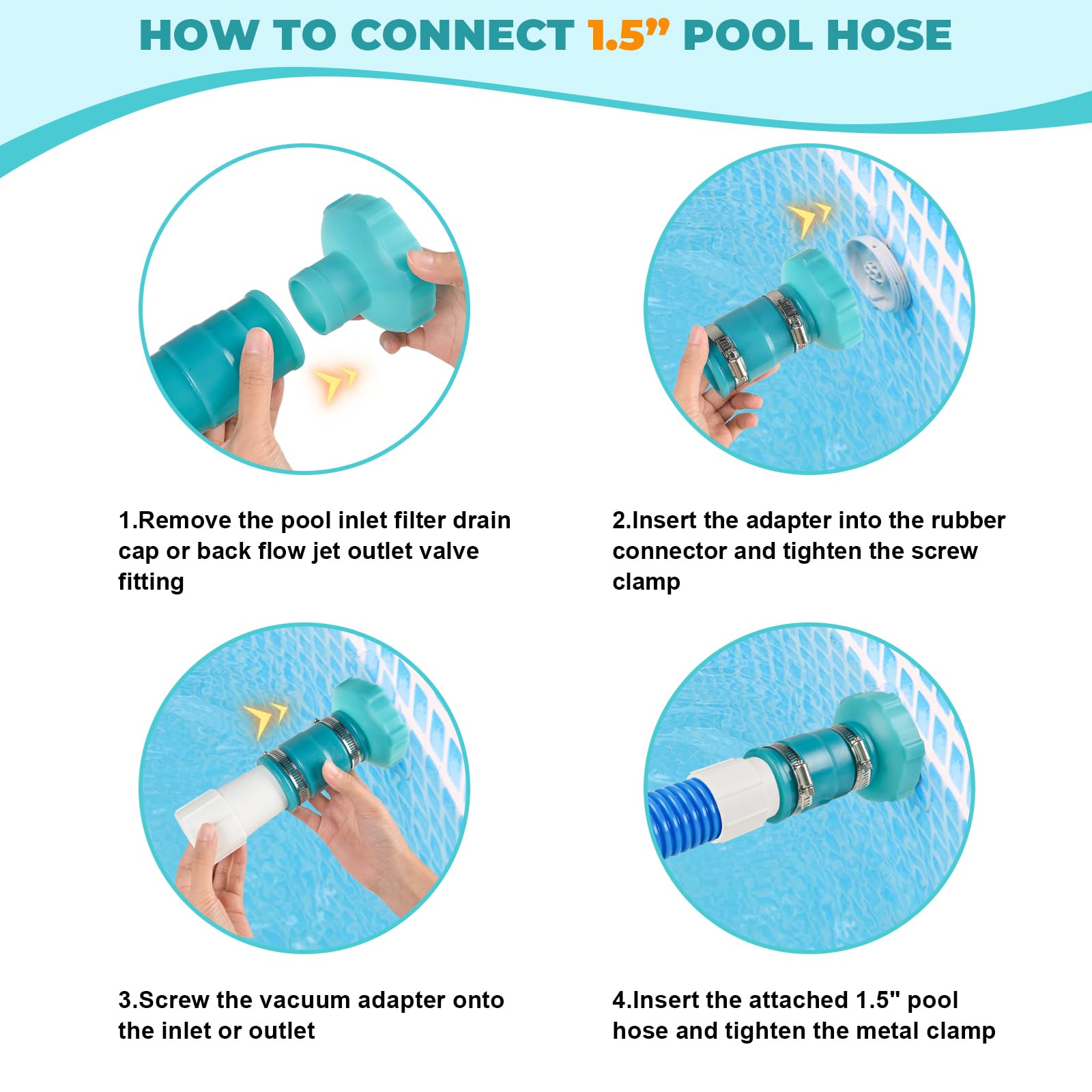 HOW TO CONNECT 1.5” POOL HOSE

1.Remove the pool inlet filter drain cap or back flow jet outlet valve fitting

2.Insert the adapter into the rubber connector and tighten the screw clamp

3.Screw the vacuum adapter onto the inlet or outlet

4.Insert the attached 1.5" pool hose and tighten the metal clamp