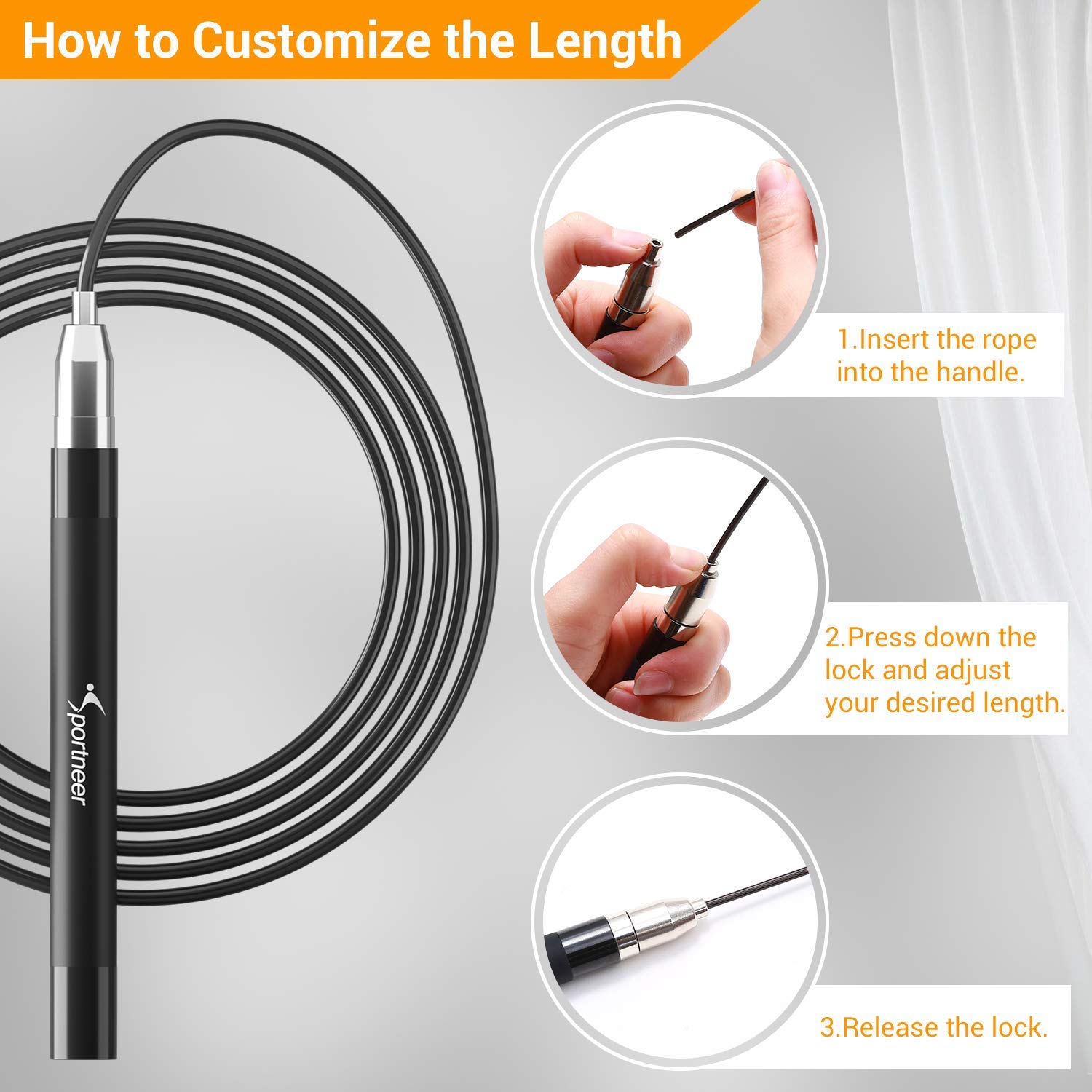 How to Customize the Length

Sportneer

1.Insert the rope into the handle.

2.Press down the lock and adjust your desired length.

3.Release the lock.