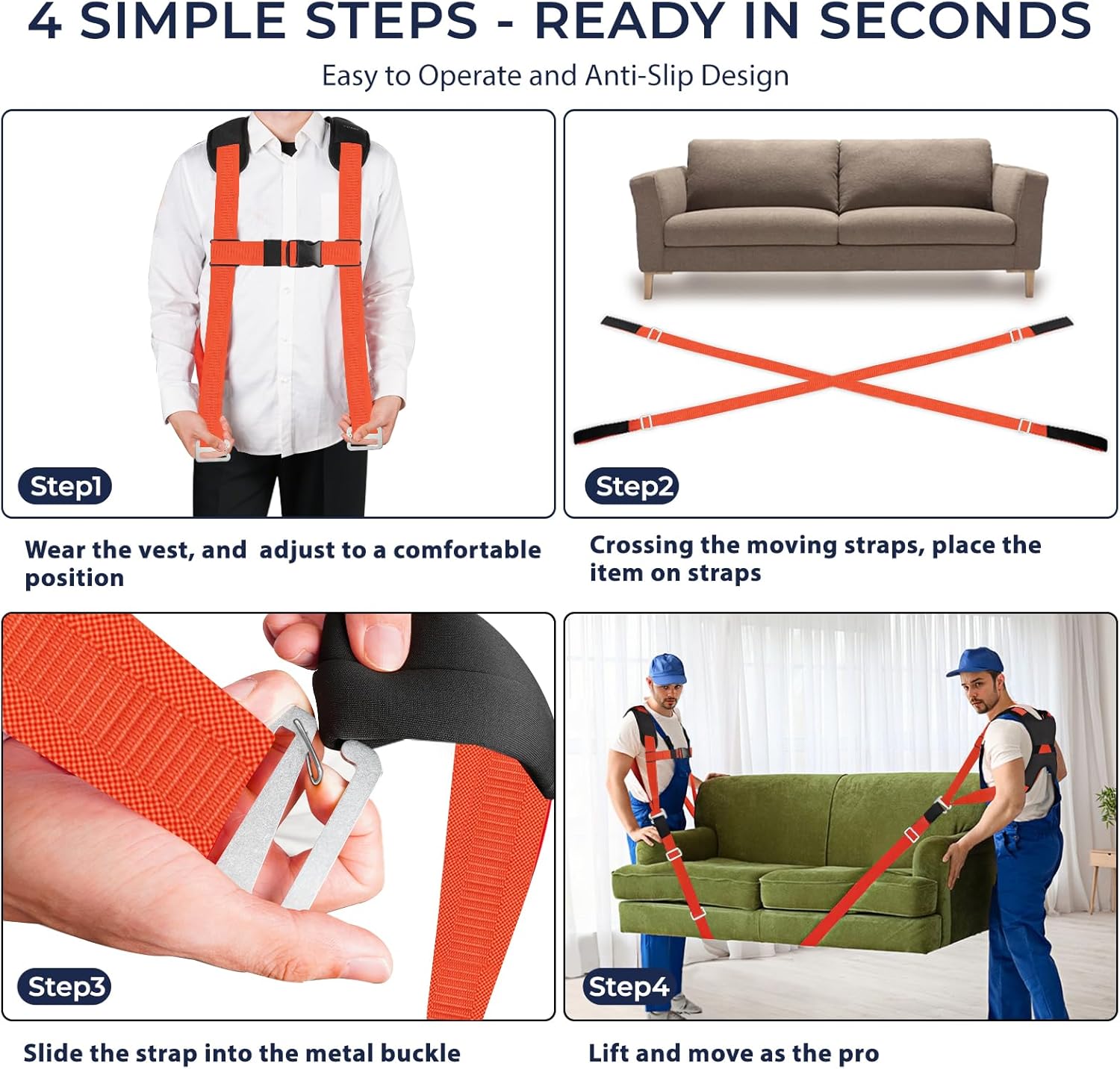 4 SIMPLE STEPS - READY IN SECONDS

Easy to Operate and Anti-Slip Design

Step1

Wear the vest, and  adjust to a comfortable position

Step2

Crossing the moving straps, place the item on straps

Step3

Slide the strap into the metal buckle

Step4

Lift and move as the pro