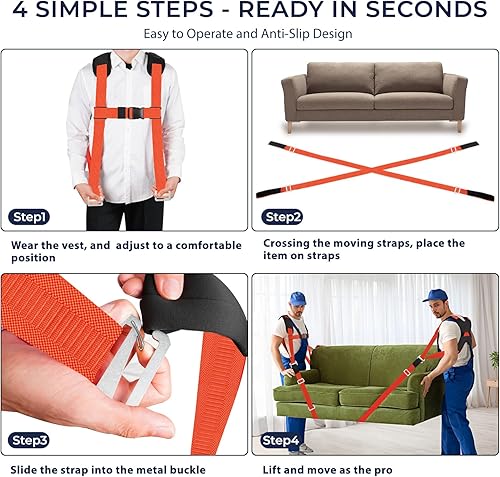 4 SIMPLE STEPS - READY IN SECONDS

Easy to Operate and Anti-Slip Design

Step1

Wear the vest, and adjust to a comfortable position

Step2

Crossing the moving straps, place the item on straps

Step3

Slide the strap into the metal buckle

Step4

Lift and move as the pro