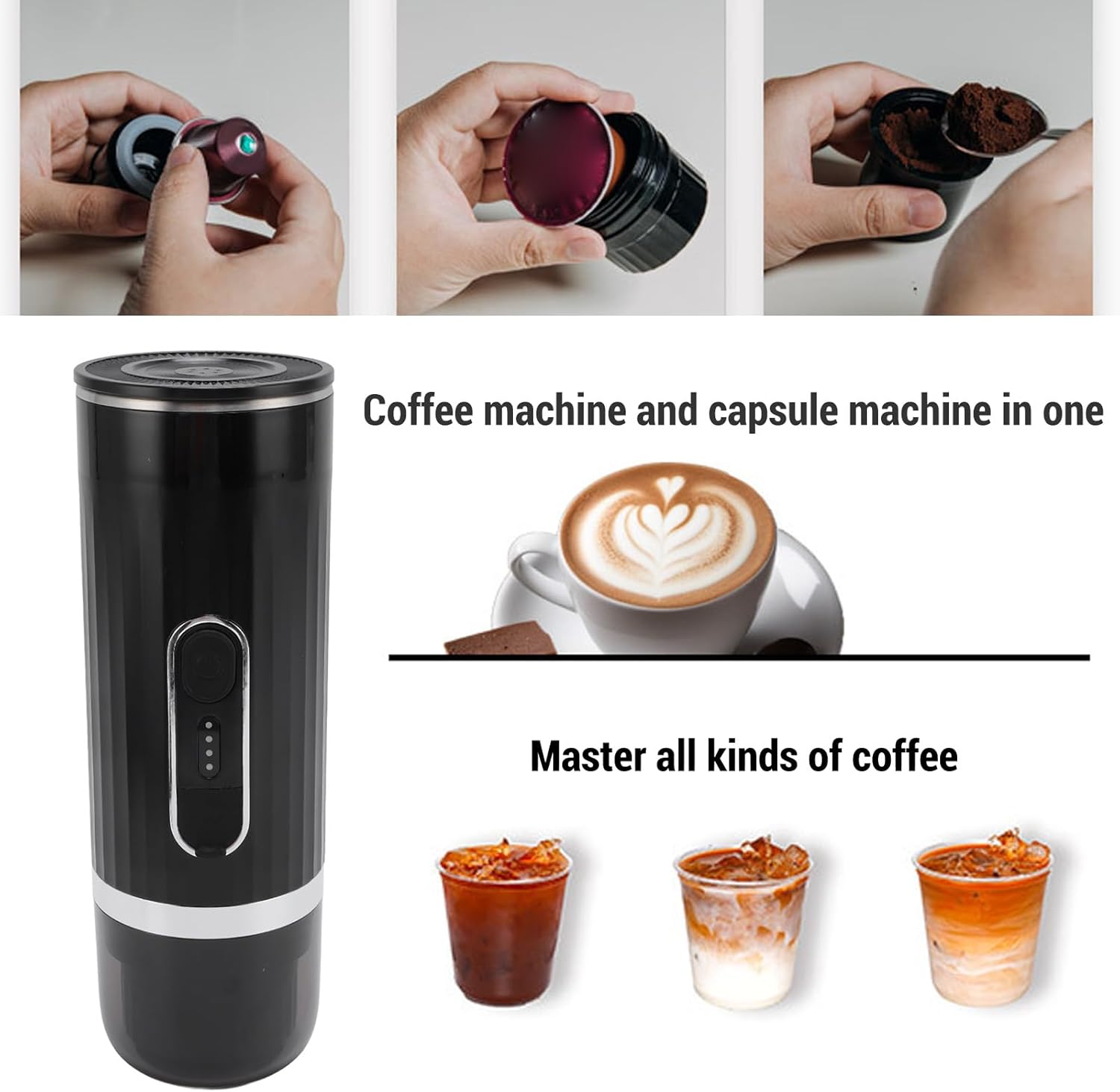 Coffee machine and capsule machine in one

Master all kinds of coffee