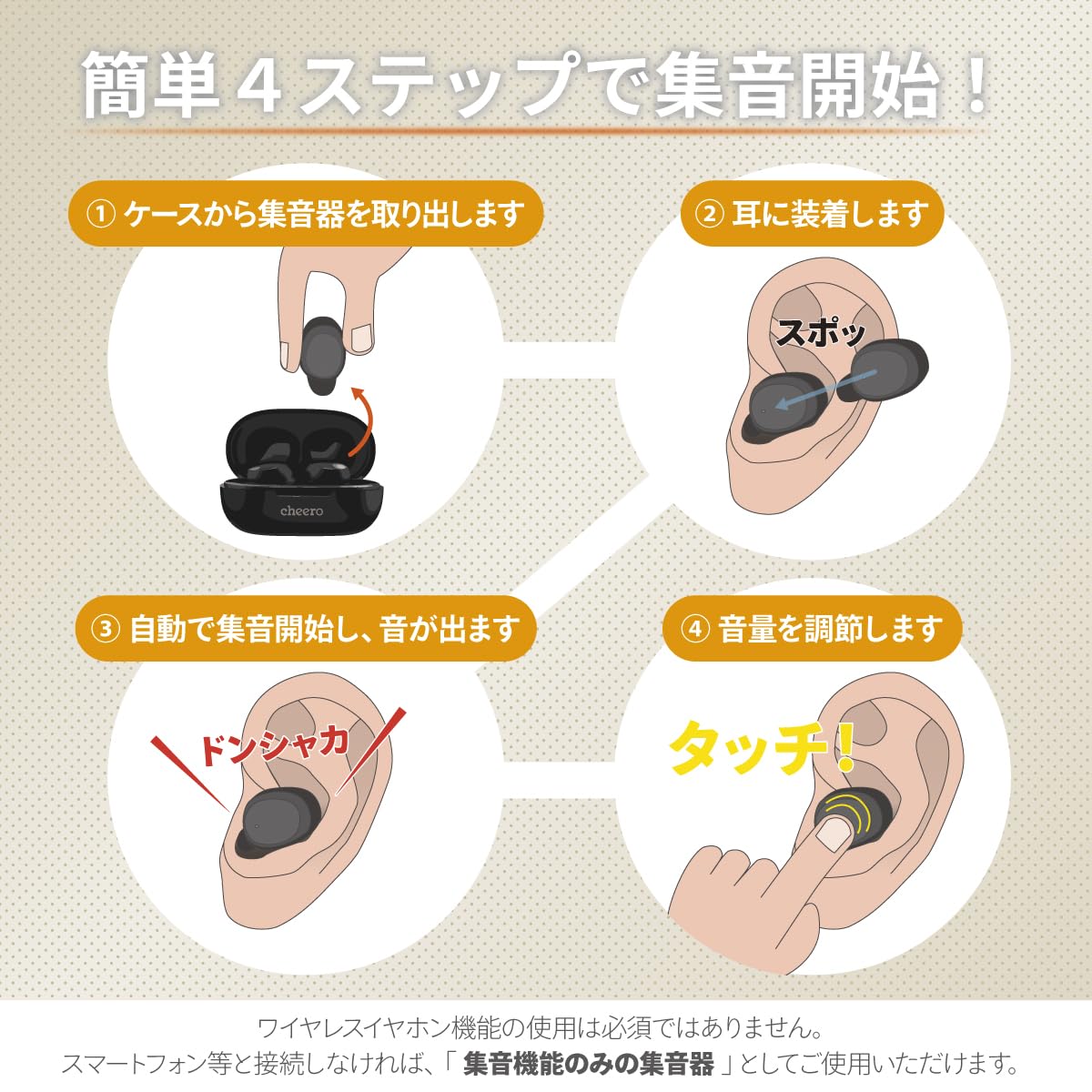 簡単４ステップで集音開始！

① ケースから集音器を取り出します

cheero

② 耳に装着します

スポッ

③ 自動で集音開始し、音が出ます

ドンシャカ

④ 音量を調節します

タッチ！

ワイヤレスイヤホン機能の使用は必須ではありません。
スマートフォン等と接続しなければ、「 集音機能のみの集音器 」としてご使用いただけます。