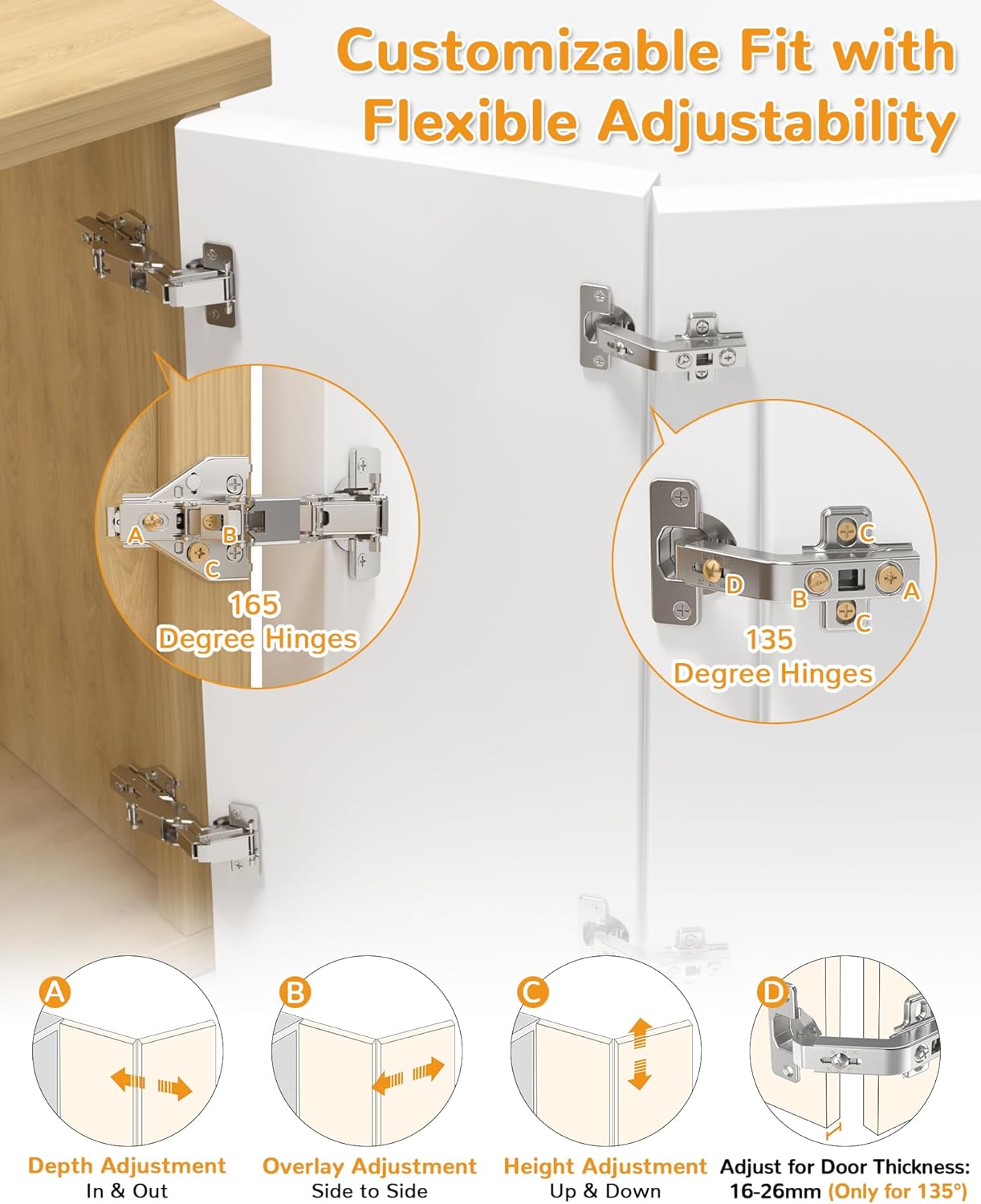 Customizable Fit with Flexible Adjustability

A
B
C
165 Degree Hinges

C
D
B
A
C
135 Degree Hinges

A
Depth Adjustment
In & Out

B
Overlay Adjustment
Side to Side

C
Height Adjustment
Up & Down

D
Adjust for Door Thickness:
16-26mm (Only for 135°)