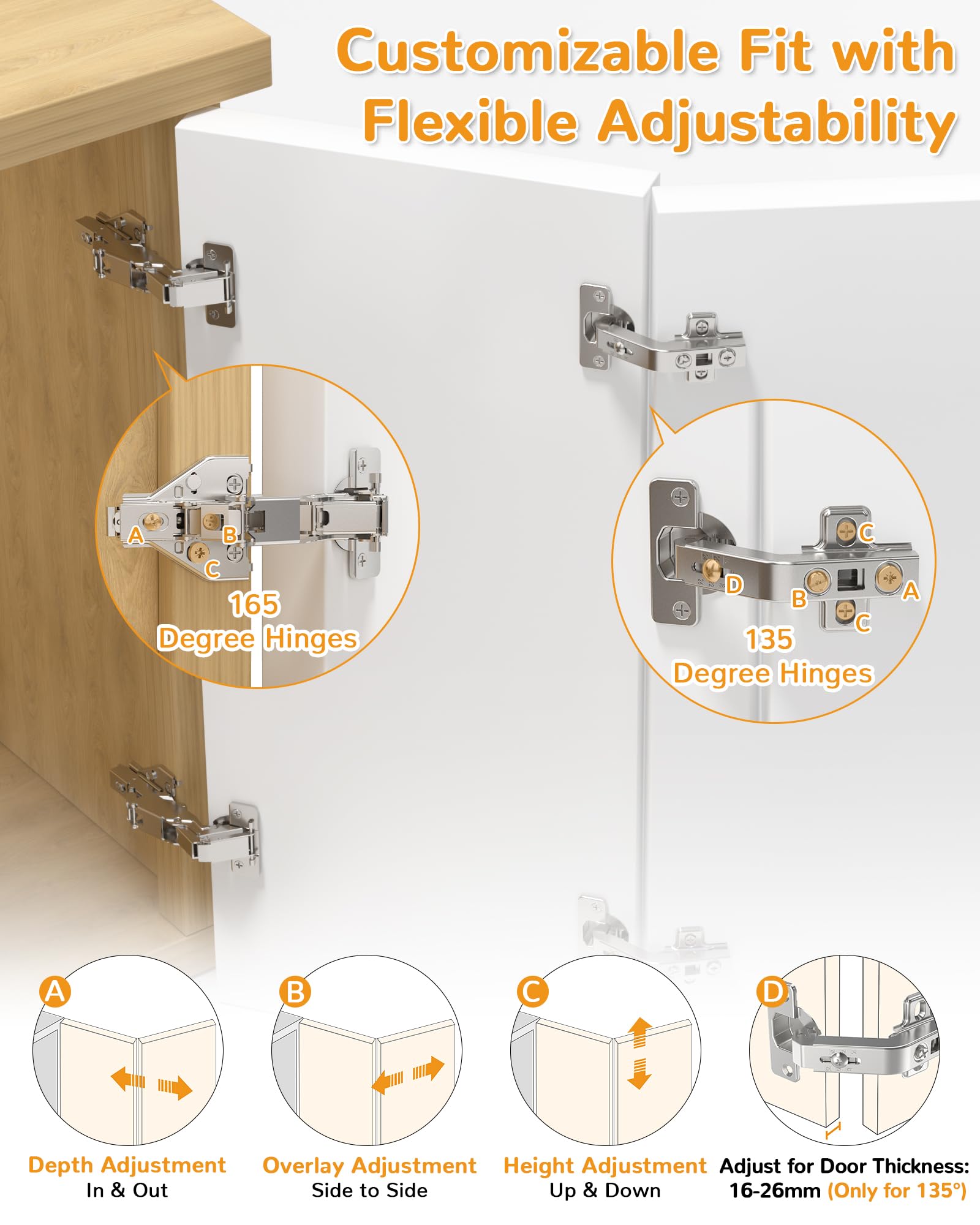 Customizable Fit with Flexible Adjustability

A
B
C
165 Degree Hinges

C
D
B
A
C
135 Degree Hinges

A
Depth Adjustment
In & Out

B
Overlay Adjustment
Side to Side

C
Height Adjustment
Up & Down

D
Adjust for Door Thickness:
16-26mm (Only for 135°)