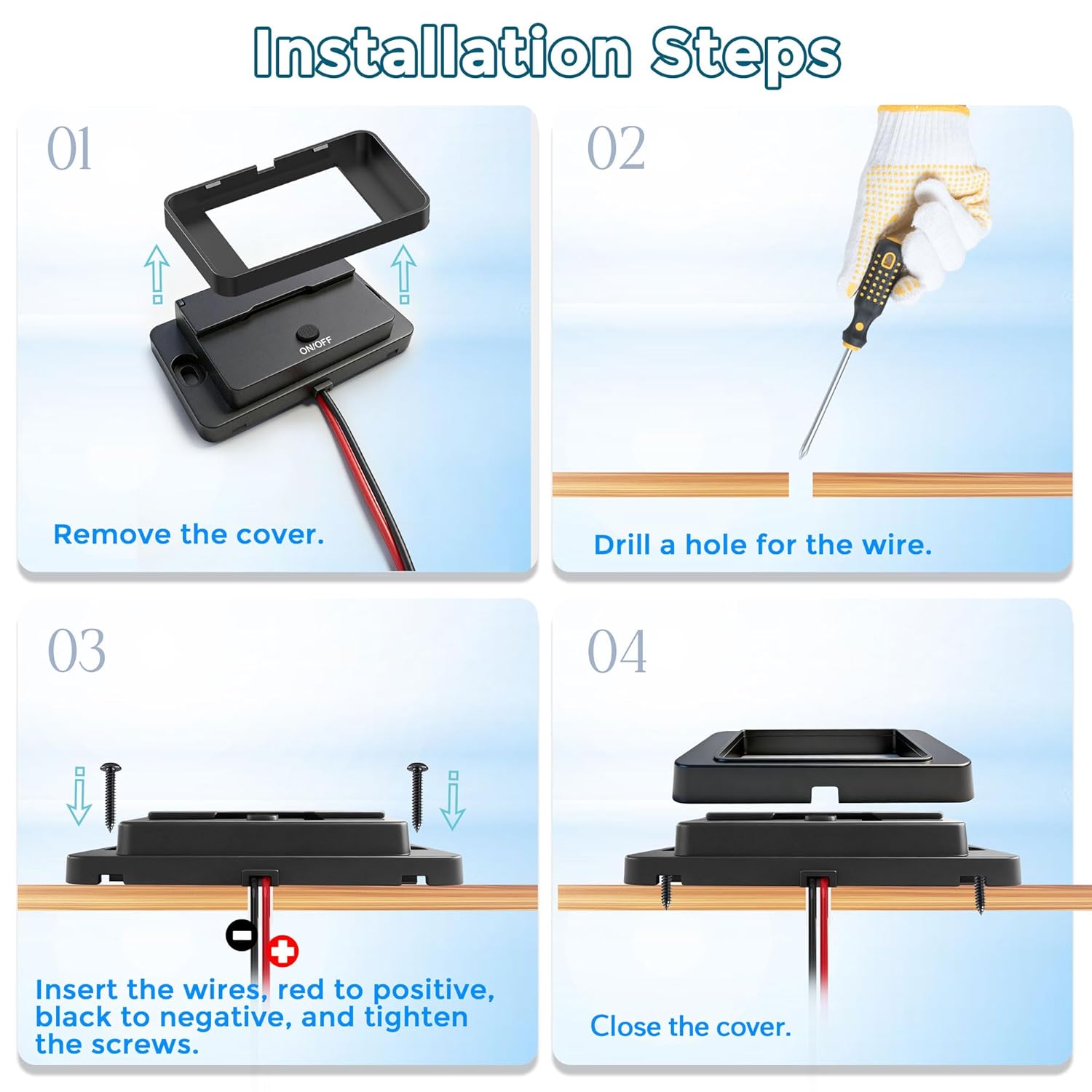 Installation Steps

01

ON/OFF

Remove the cover.

02

Drill a hole for the wire.

03

Insert the wires, red to positive, black to negative, and tighten the screws.

04

Close the cover.