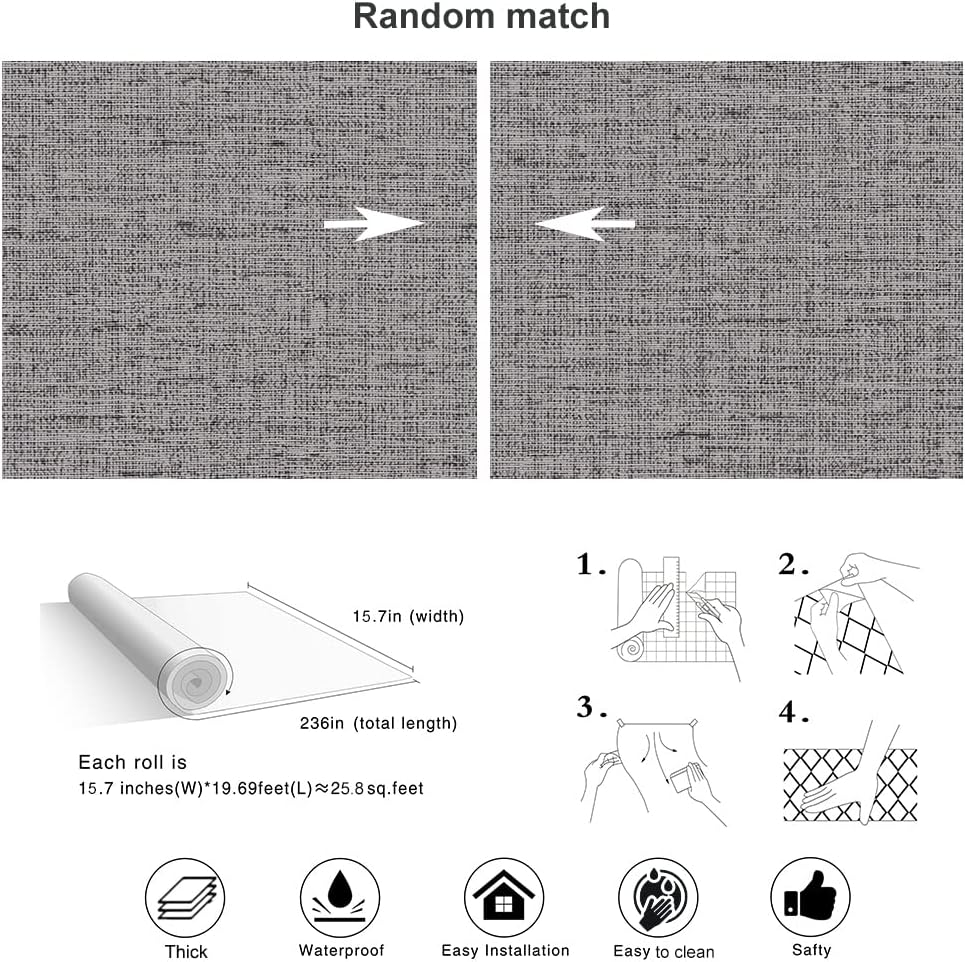 Random match

15.7in (width)

236in (total length)

Each roll is
15.7 inches(W)*19.69feet(L)≈25.8 sq.feet

1.

2.

3.

4.

Thick

Waterproof

Easy Installation

Easy to clean

Safty