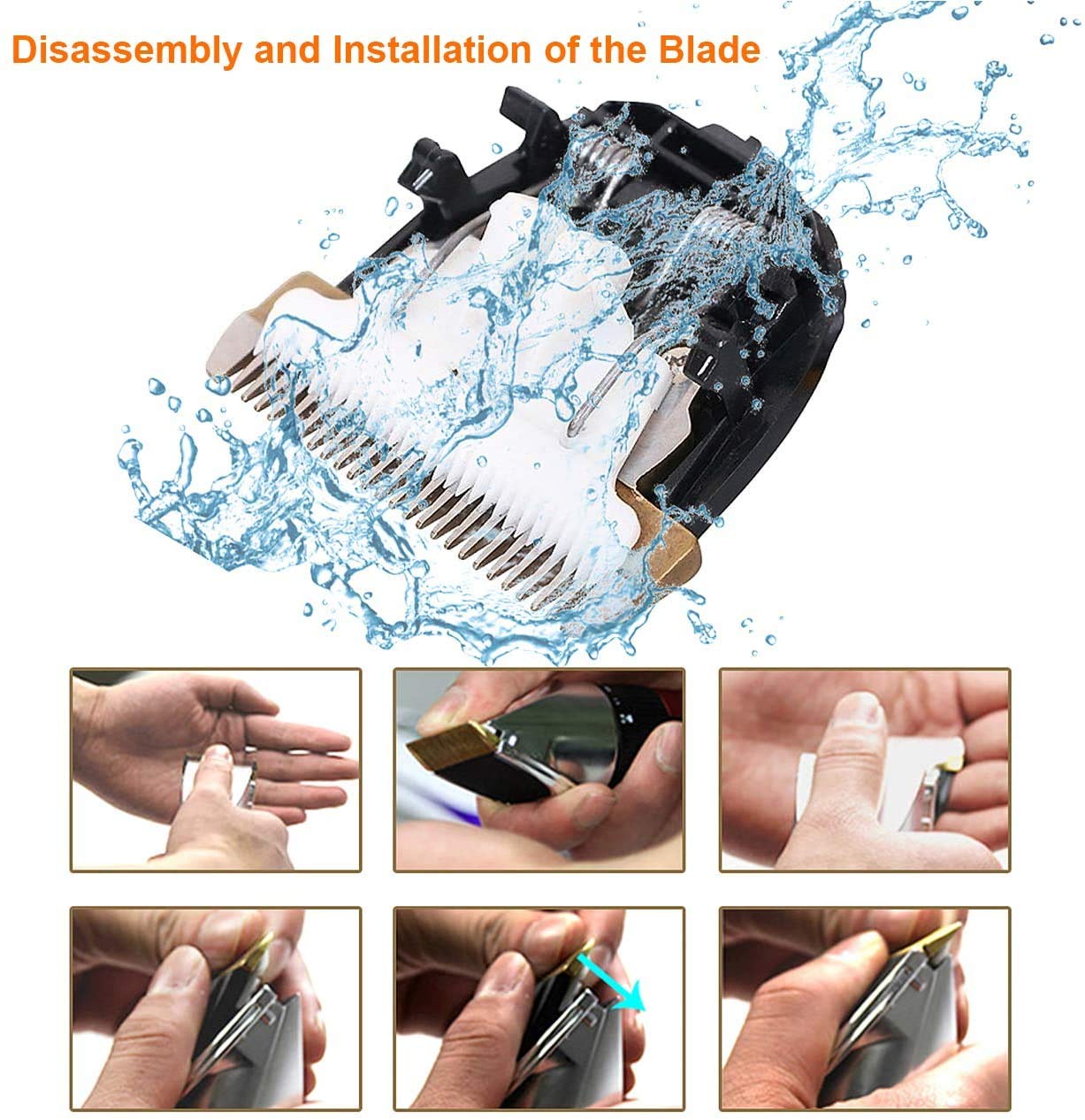 Disassembly and Installation of the Blade